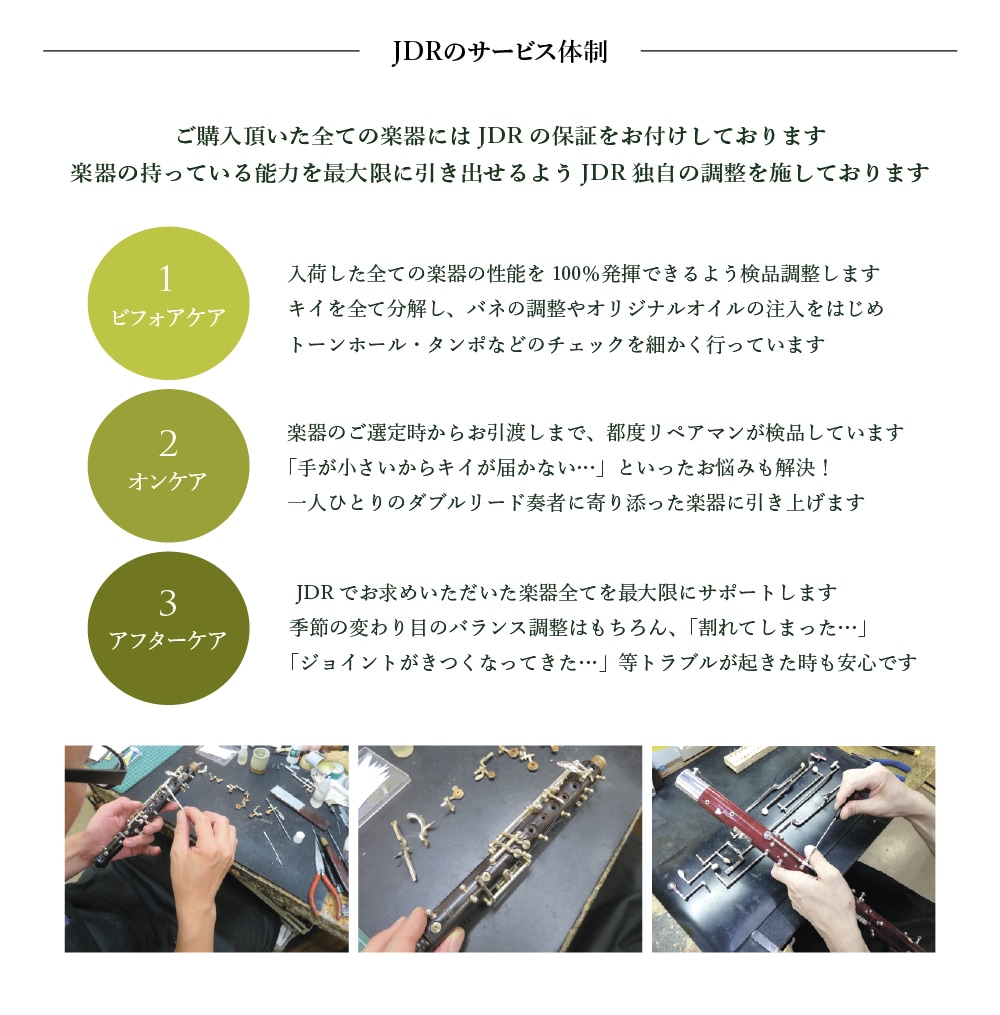 JDRのサービス体制

ご購入頂いた全ての楽器には JDR の保証をお付けしております
楽器の持っている能力を最大限に引き出せるよう JDR 独自の調整を施しております

1
ビフォアケア

入荷した全ての楽器の性能を 100%発揮できるよう検品調整します
キイを全て分解し、バネの調整やオリジナルオイルの注入をはじめ
トーンホール・タンポなどのチェックを細かく行っています

2
オンケア

楽器のご選定時からお引渡しまで、都度リペアマンが検品しています
「手が小さいからキイが届かない…」といったお悩みも解決！
一人ひとりのダブルリード奏者に寄り添った楽器に引き上げます

3
アフターケア

JDR でお求めいただいた楽器全てを最大限にサポートします
季節の変わり目のバランス調整はもちろん、「割れてしまった…」
「ジョイントがきつくなってきた…」等トラブルが起きた時も安心です