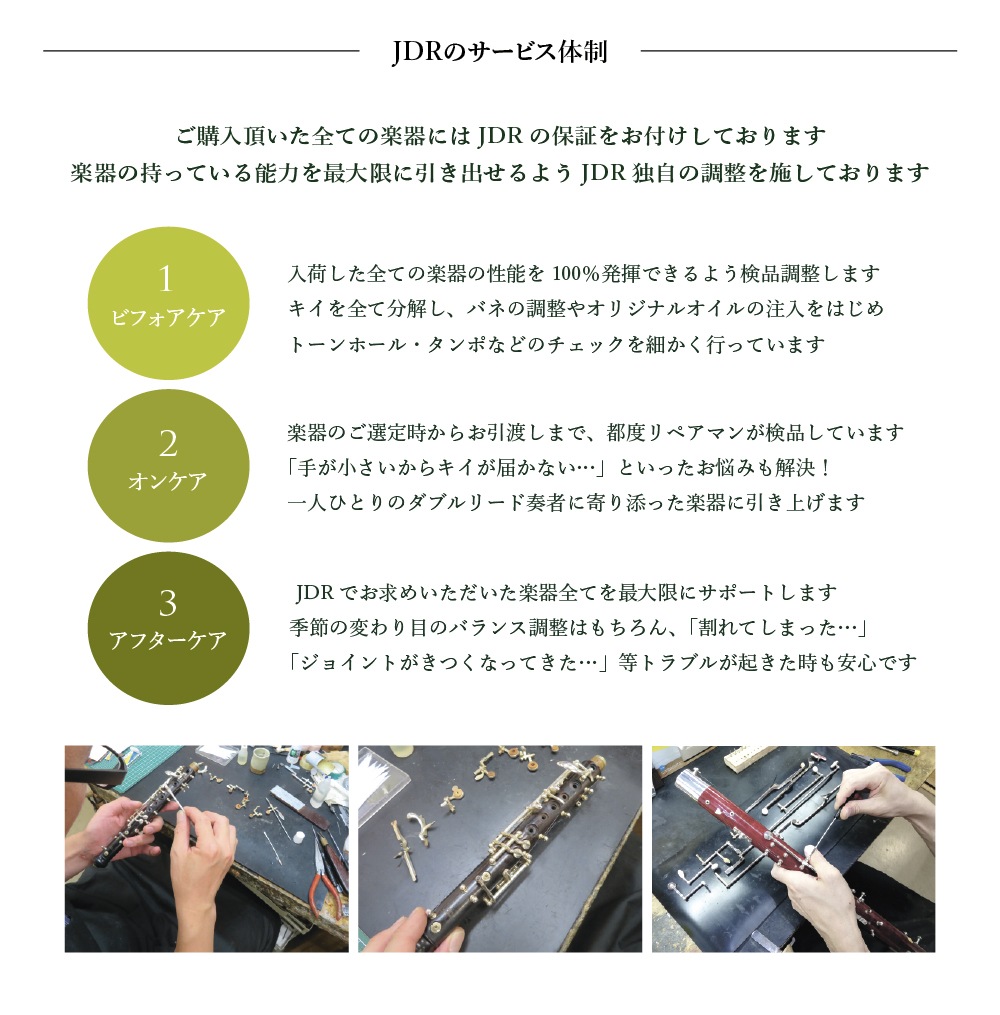 JDRのサービス体制

ご購入頂いた全ての楽器には JDR の保証をお付けしております
楽器の持っている能力を最大限に引き出せるよう JDR 独自の調整を施しております

1
ビフォアケア

入荷した全ての楽器の性能を 100%発揮できるよう検品調整します
キイを全て分解し、バネの調整やオリジナルオイルの注入をはじめ
トーンホール・タンポなどのチェックを細かく行っています

2
オンケア

楽器のご選定時からお引渡しまで、都度リペアマンが検品しています
「手が小さいからキイが届かない…」といったお悩みも解決！
一人ひとりのダブルリード奏者に寄り添った楽器に引き上げます

3
アフターケア

JDR でお求めいただいた楽器全てを最大限にサポートします
季節の変わり目のバランス調整はもちろん、「割れてしまった…」
「ジョイントがきつくなってきた…」等トラブルが起きた時も安心です