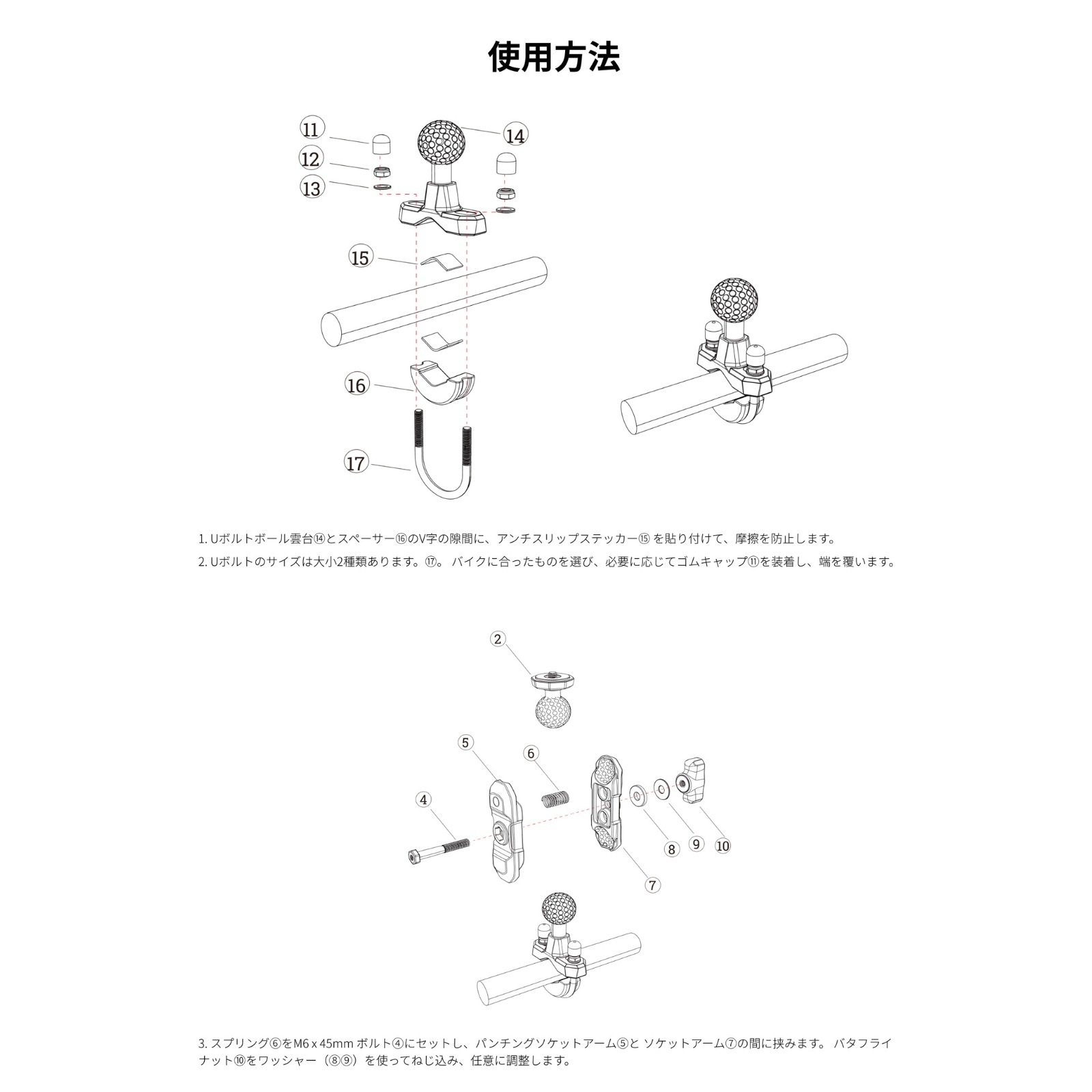 使用方法

11
12
13
14
15
16
17

1. Uボルトボール雲台⑭とスペーサー⑯のV字の隙間に、アンチスリップステッカー⑮ を貼り付けて、摩擦を防止します。

2. Uボルトのサイズは大小2種類あります。⑰。 バイクに合ったものを選び、必要に応じてゴムキャップ⑪を装着し、端を覆います。

2
5
6
4
8
9
10
7

3. スプリング⑥をM6 x 45mm ボルト④にセットし、パンチングソケットアーム⑤と ソケットアーム⑦の間に挟みます。 バタフライナット⑩をワッシャー（⑧⑨）を使ってねじ込み、任意に調整します。