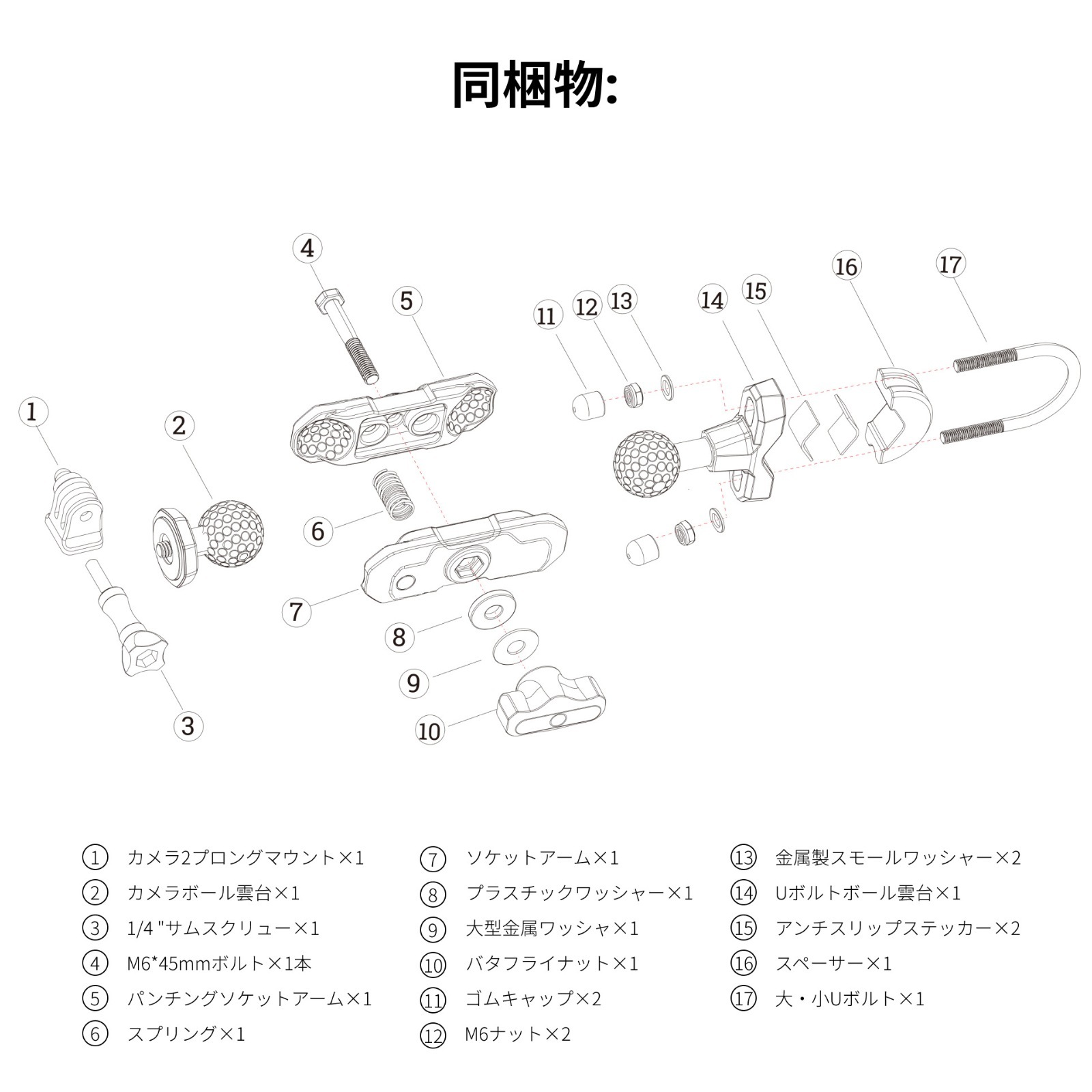 同梱物:

4
5
11
12
13
14
15
16
17
1
2
6
7
8
9
10
3

① カメラ2プロングマウント×1
② カメラボール雲台×1
③ 1/4 "サムスクリュー×1
④ M6*45mmボルト×1本
⑤ パンチングソケットアーム×1
⑥ スプリング×1

⑦ ソケットアーム×1
⑧ プラスチックワッシャー×1
⑨ 大型金属ワッシャ×1
⑩ バタフライナット×1
⑪ ゴムキャップ×2
⑫ M6ナット×2

⑬ 金属製スモールワッシャー×2
⑭ Uボルトボール雲台×1
⑮ アンチスリップステッカー×2
⑯ スペーサー×1
⑰ 大・小Uボルト×1