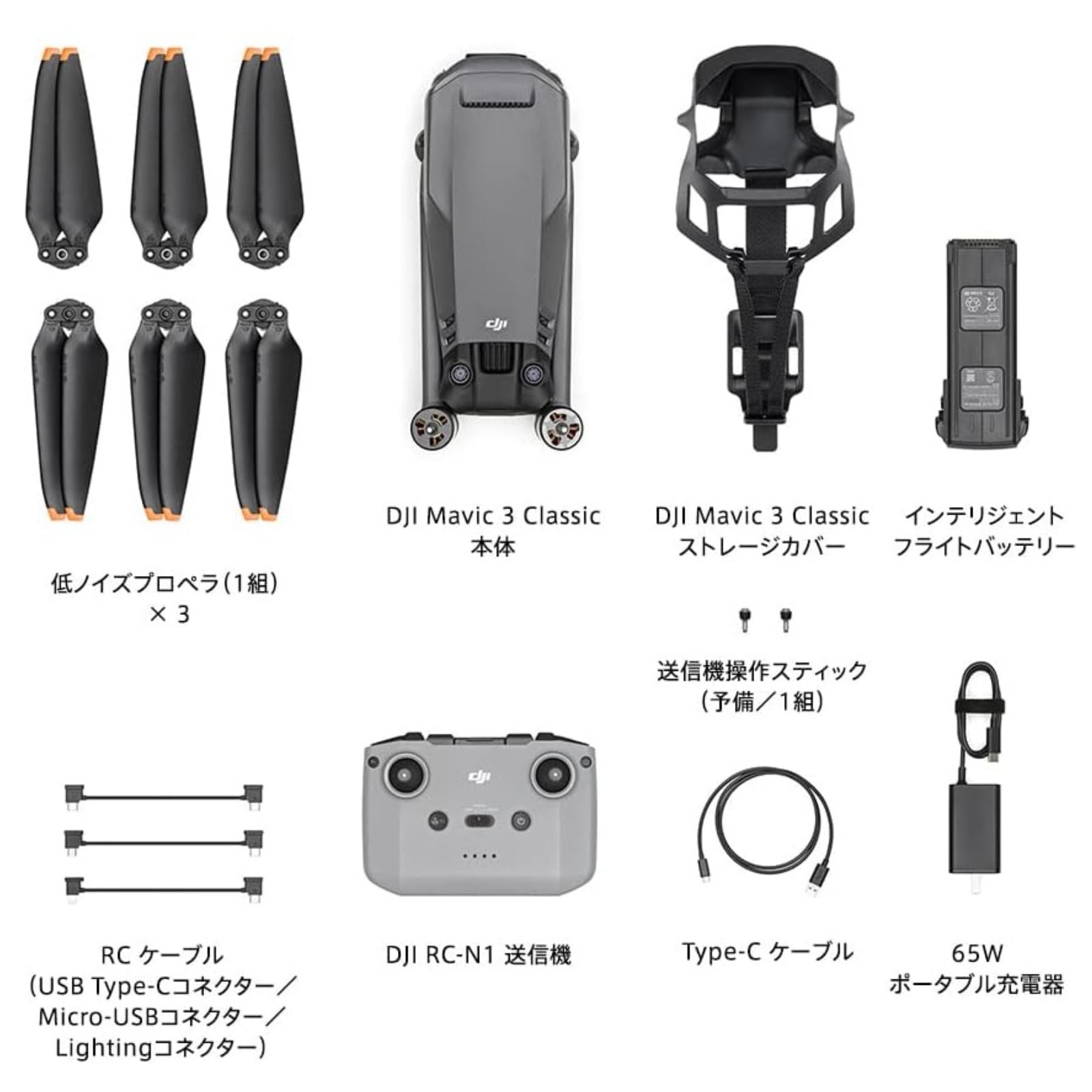 dji

DJI Mavic 3 Classic
本体

DJI Mavic 3 Classic
ストレージカバー

インテリジェント
フライトバッテリー

低ノイズプロペラ（1組）
× 3

送信機操作スティック
（予備／1組）

dji

RC ケーブル
（USB Type-Cコネクター／
Micro-USBコネクター／
Lightingコネクター）

DJI RC-N1 送信機

Type-C ケーブル

65W
ポータブル充電器