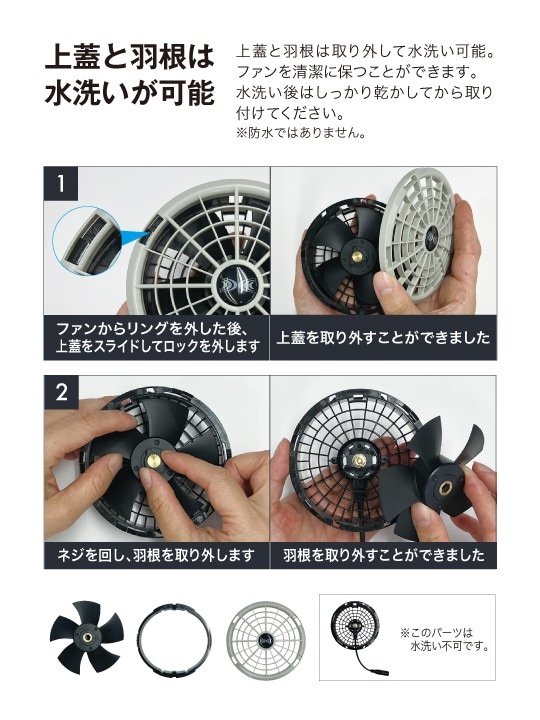 上蓋と羽根は水洗いが可能

上蓋と羽根は取り外して水洗い可能。ファンを清潔に保つことができます。水洗い後はしっかり乾かしてから取り付けてください。
※防水ではありません。

1

ファンからリングを外した後、上蓋をスライドしてロックを外します

上蓋を取り外すことができました

2

ネジを回し、羽根を取り外します

羽根を取り外すことができました

※このパーツは水洗い不可です。