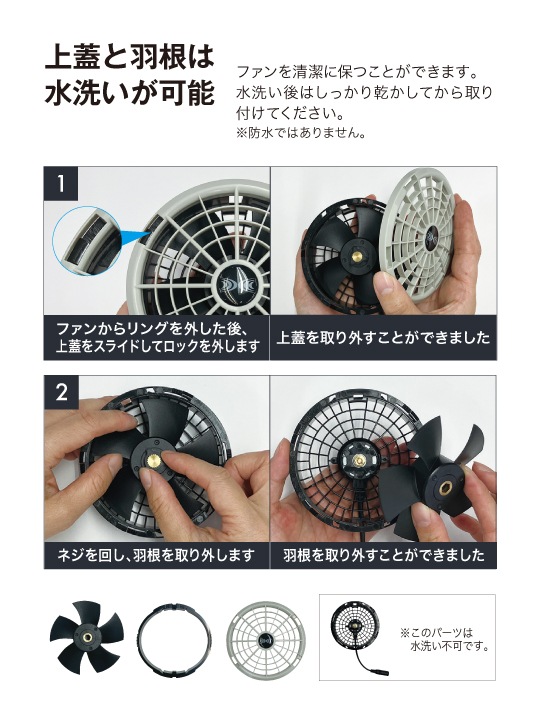 上蓋と羽根は水洗いが可能

ファンを清潔に保つことができます。水洗い後はしっかり乾かしてから取り付けてください。
※防水ではありません。

1

ファンからリングを外した後、上蓋をスライドしてロックを外します

上蓋を取り外すことができました

2

ネジを回し、羽根を取り外します

羽根を取り外すことができました

※このパーツは水洗い不可です。