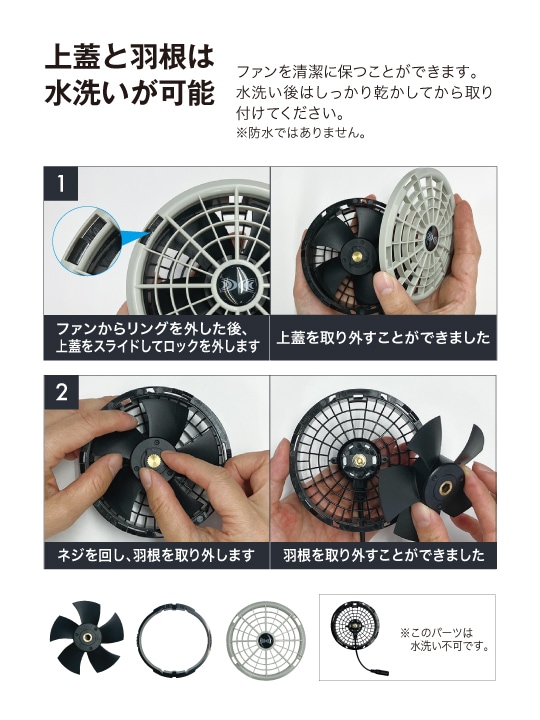 上蓋と羽根は水洗いが可能

ファンを清潔に保つことができます。水洗い後はしっかり乾かしてから取り付けてください。
※防水ではありません。

1

ファンからリングを外した後、上蓋をスライドしてロックを外します

上蓋を取り外すことができました

2

ネジを回し、羽根を取り外します

羽根を取り外すことができました

※このパーツは水洗い不可です。