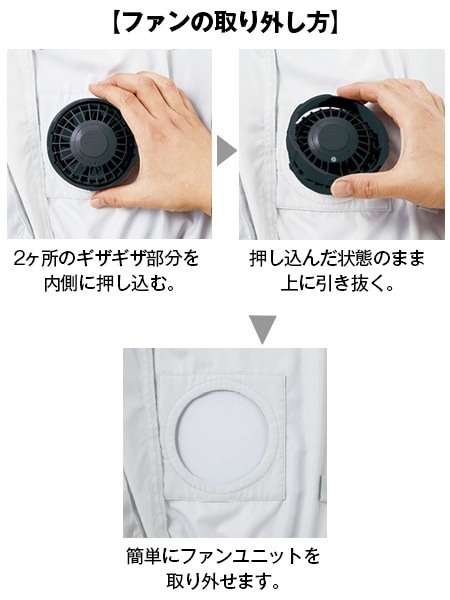 【ファンの取り外し方】

2ヶ所のギザギザ部分を内側に押し込む。

押し込んだ状態のまま上に引き抜く。

簡単にファンユニットを取り外せます。