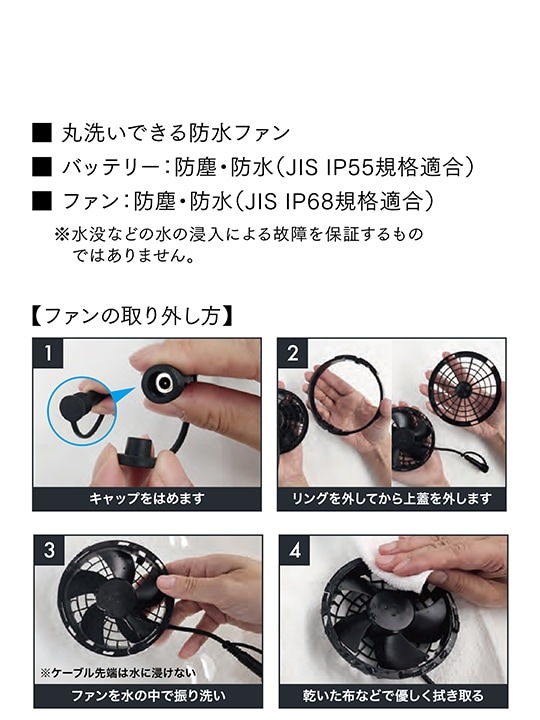 ■ 丸洗いできる防水ファン
■ バッテリー：防塵・防水（JIS IP55規格適合）
■ ファン：防塵・防水（JIS IP68規格適合）
※水没などの水の浸入による故障を保証するものではありません。

【ファンの取り外し方】

1
キャップをはめます

2
リングを外してから上蓋を外します

3
※ケーブル先端は水に浸けない
ファンを水の中で振り洗い

4
乾いた布などで優しく拭き取る