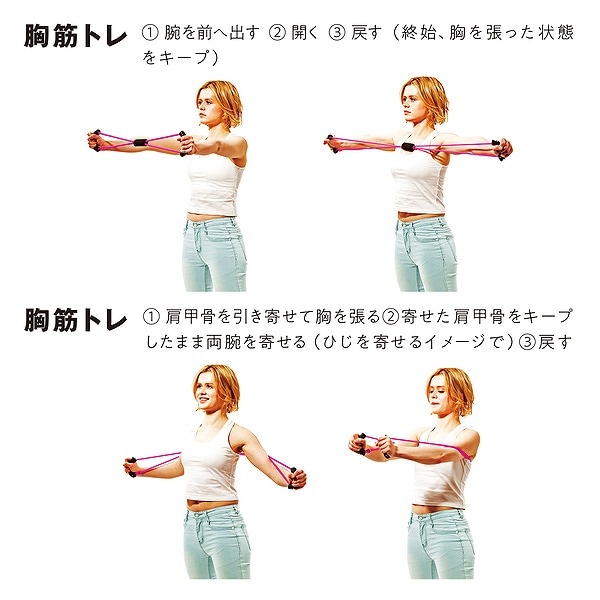 胸筋トレ ① 腕を前へ出す ② 開く ③ 戻す（終始、胸を張った状態をキープ）

胸筋トレ ① 肩甲骨を引き寄せて胸を張る②寄せた肩甲骨をキープしたまま両腕を寄せる（ひじを寄せるイメージで）③戻す