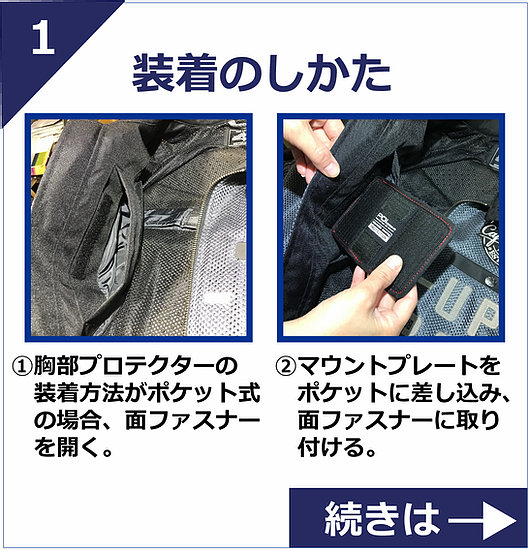 1

装着のしかた

①胸部プロテクターの装着方法がポケット式の場合、面ファスナーを開く。

②マウントプレートをポケットに差し込み、面ファスナーに取り付ける。

続きは→