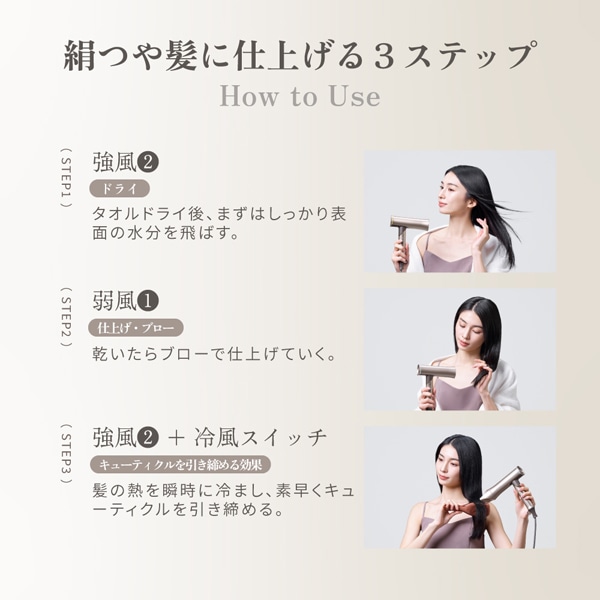 絹つや髪に仕上げる３ステップ
How to Use

（STEP1）
強風❷
ドライ
タオルドライ後、まずはしっかり表面の水分を飛ばす。

（STEP2）
弱風❶
仕上げ・ブロー
乾いたらブローで仕上げていく。

（STEP3）
強風❷ ＋ 冷風スイッチ
キューティクルを引き締める効果
髪の熱を瞬時に冷まし、素早くキューティクルを引き締める。