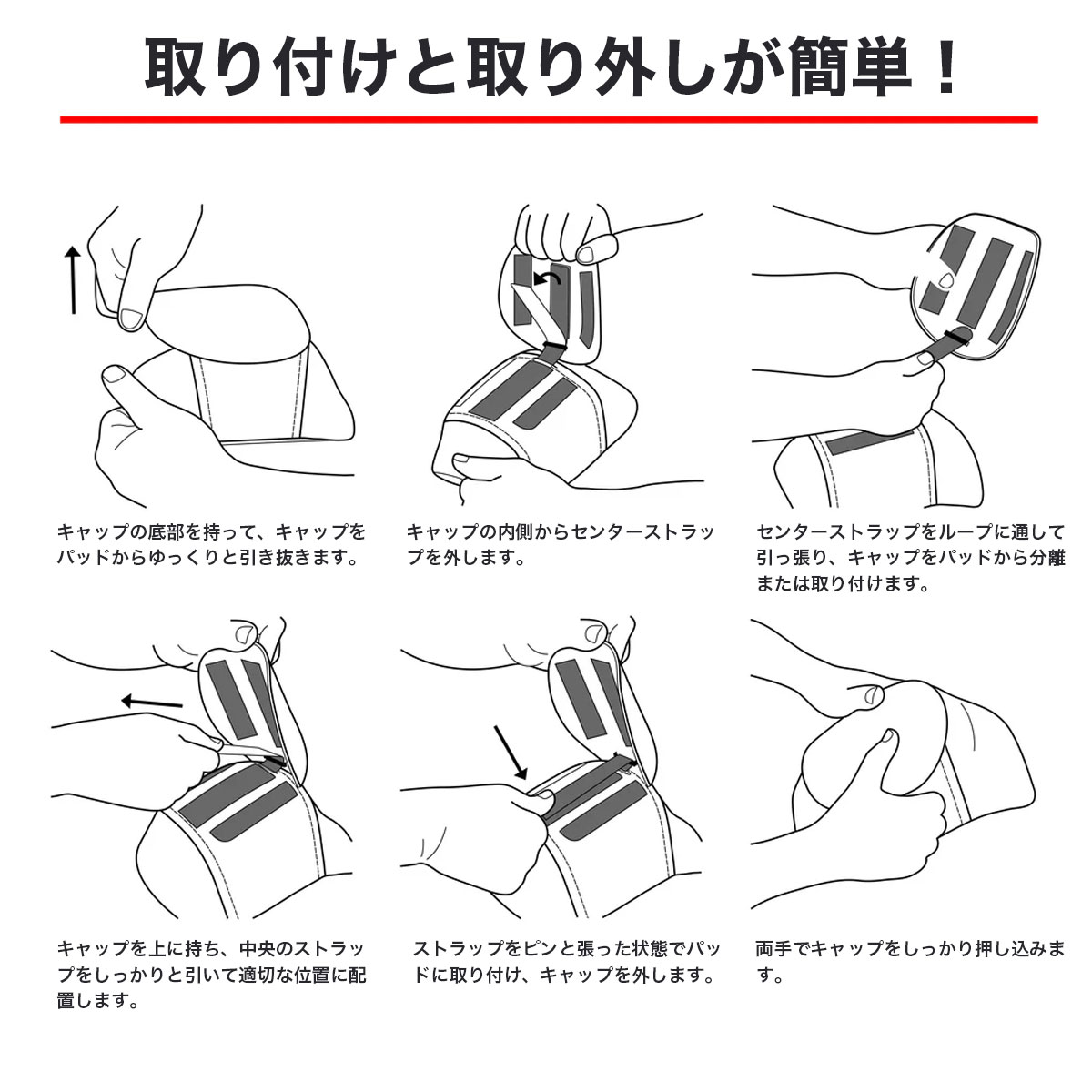 取り付けと取り外しが簡単！

キャップの底部を持って、キャップをパッドからゆっくりと引き抜きます。

キャップの内側からセンターストラップを外します。

センターストラップをループに通して引っ張り、キャップをパッドから分離または取り付けます。

キャップを上に持ち、中央のストラップをしっかりと引いて適切な位置に配置します。

ストラップをピンと張った状態でパッドに取り付け、キャップを外します。

両手でキャップをしっかり押し込みます。