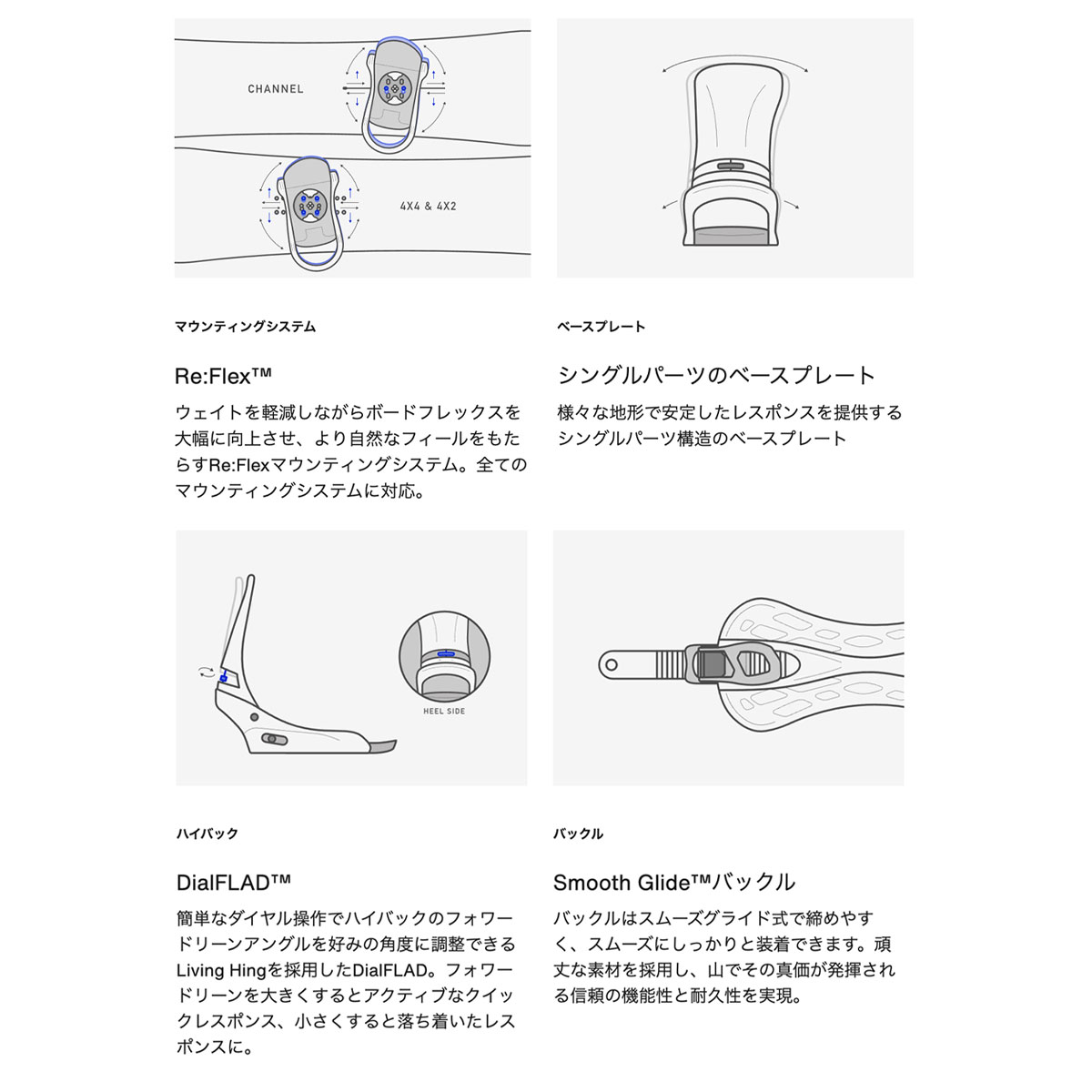 CHANNEL

4X4 & 4X2

マウンティングシステム

Re:Flex™

ウェイトを軽減しながらボードフレックスを大幅に向上させ、より自然なフィールをもたらすRe:Flexマウンティングシステム。全てのマウンティングシステムに対応。

ベースプレート

シングルパーツのベースプレート

様々な地形で安定したレスポンスを提供するシングルパーツ構造のベースプレート

HEEL SIDE

ハイバック

DialFLAD™

簡単なダイヤル操作でハイバックのフォワードリーンアングルを好みの角度に調整できるLiving Hingを採用したDialFLAD。フォワードリーンを大きくするとアクティブなクイックレスポンス、小さくすると落ち着いたレスポンスに。

バックル

Smooth Glide™バックル

バックルはスムーズグライド式で締めやすく、スムーズにしっかりと装着できます。頑丈な素材を採用し、山でその真価が発揮される信頼の機能性と耐久性を実現。