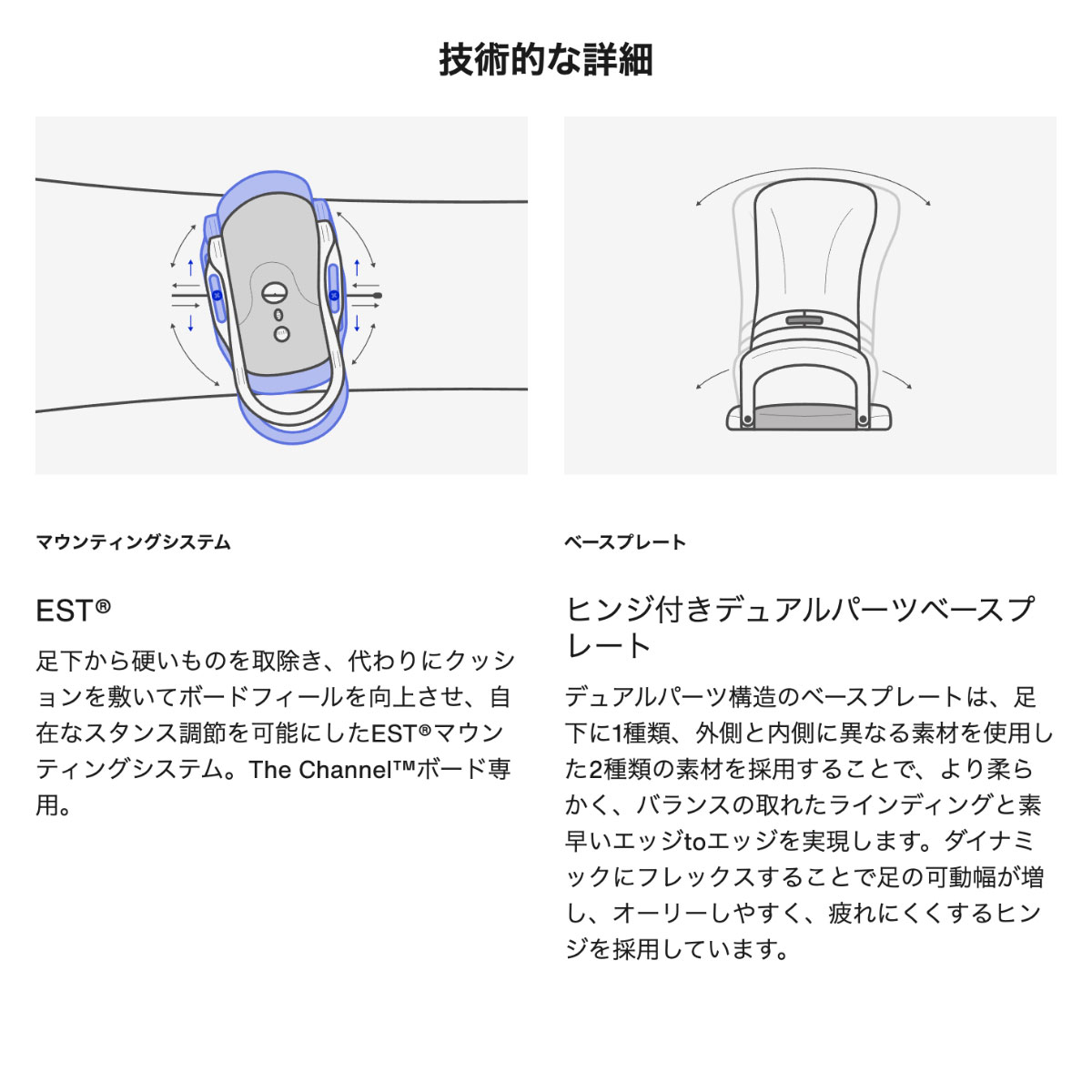 技術的な詳細

マウンティングシステム

EST®

足下から硬いものを取除き、代わりにクッションを敷いてボードフィールを向上させ、自在なスタンス調節を可能にしたEST®マウンティングシステム。The Channel™ボード専用。

ベースプレート

ヒンジ付きデュアルパーツベースプレート

デュアルパーツ構造のベースプレートは、足下に1種類、外側と内側に異なる素材を使用した2種類の素材を採用することで、より柔らかく、バランスの取れたラインディングと素早いエッジtoエッジを実現します。ダイナミックにフレックスすることで足の可動幅が増し、オーリーしやすく、疲れにくくするヒンジを採用しています。