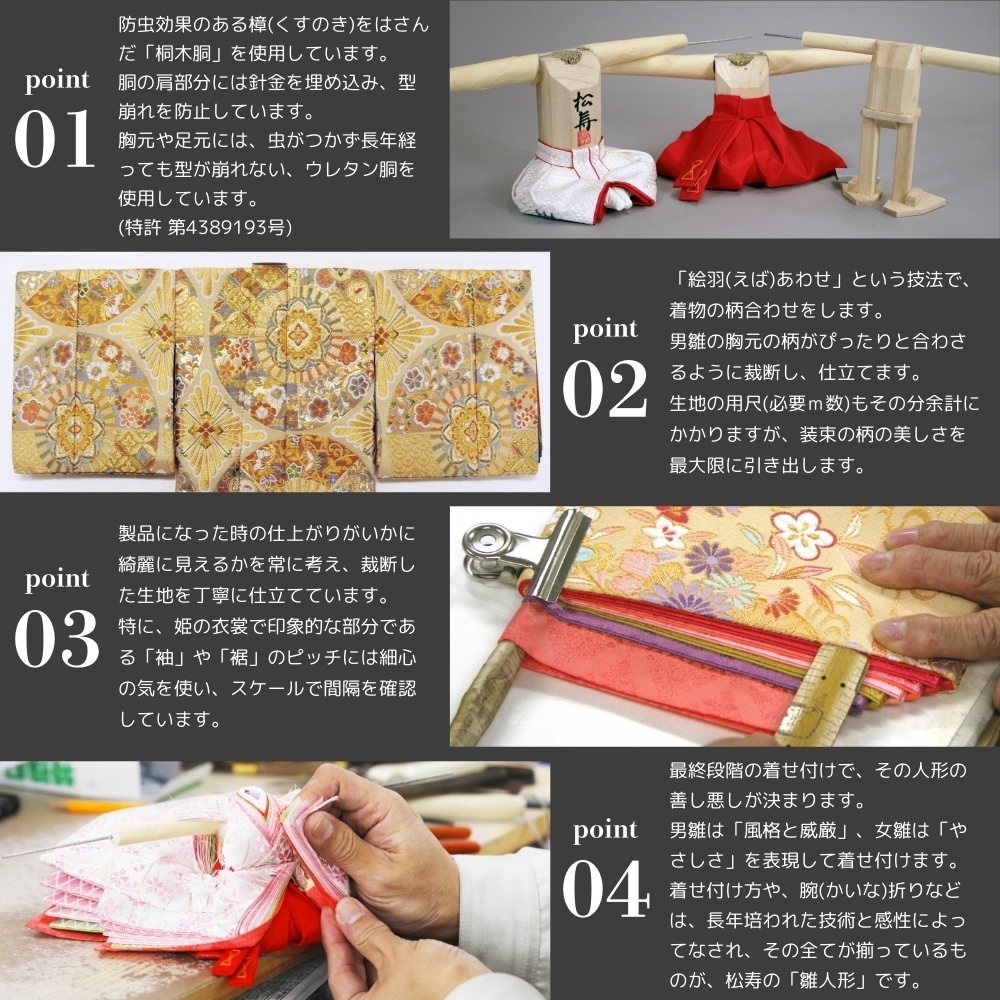 point
01

防虫効果のある樟(くすのき)をはさんだ「桐木胴」を使用しています。
胴の肩部分には針金を埋め込み、型崩れを防止しています。
胸元や足元には、虫がつかず長年経っても型が崩れない、ウレタン胴を使用しています。
(特許 第4389193号)

松寿

point
02

「絵羽(えば)あわせ」という技法で、着物の柄合わせをします。
男雛の胸元の柄がぴったりと合わさるように裁断し、仕立てます。
生地の用尺(必要m数)もその分余計にかかりますが、装束の柄の美しさを最大限に引き出します。

point
03

製品になった時の仕上がりがいかに綺麗に見えるかを常に考え、裁断した生地を丁寧に仕立てています。
特に、姫の衣裳で印象的な部分である「袖」や「裾」のピッチには細心の気を使い、スケールで間隔を確認しています。

point
04

最終段階の着せ付けで、その人形の善し悪しが決まります。
男雛は「風格と威厳」、女雛は「やさしさ」を表現して着せ付けます。
着せ付け方や、腕(かいな)折りなどは、長年培われた技術と感性によってなされ、その全てが揃っているものが、松寿の「雛人形」です。