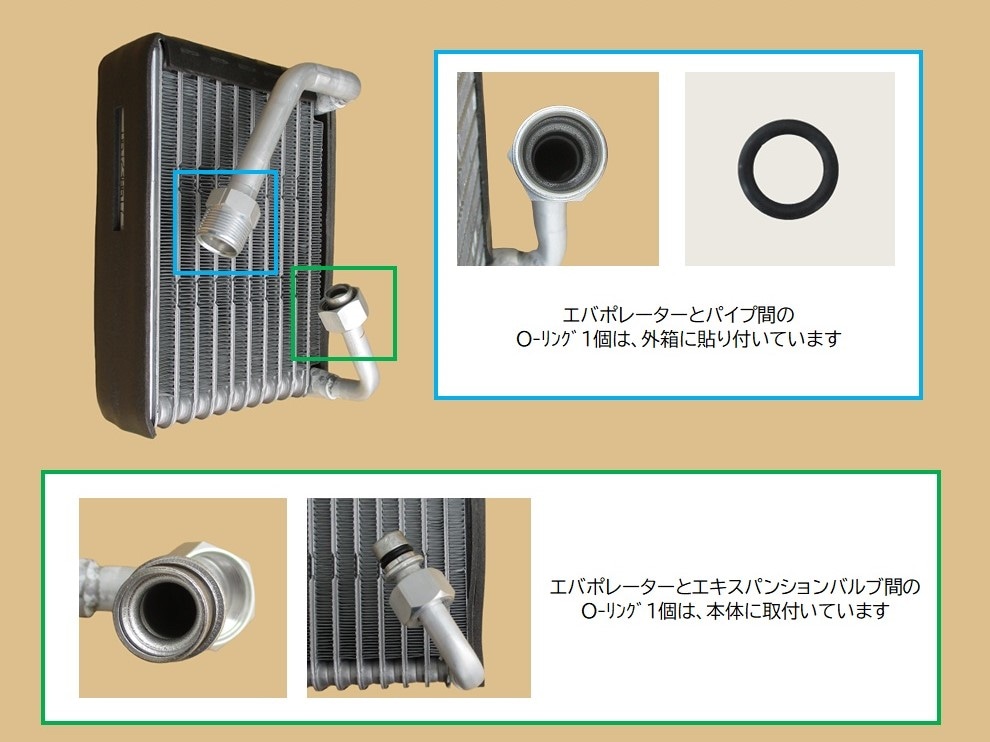 エバポレーターとパイプ間の
O-ﾘﾝｸﾞ 1個は、外箱に貼り付いています

エバポレーターとエキスパンションバルブ間の
O-ﾘﾝｸﾞ 1個は、本体に取付いています