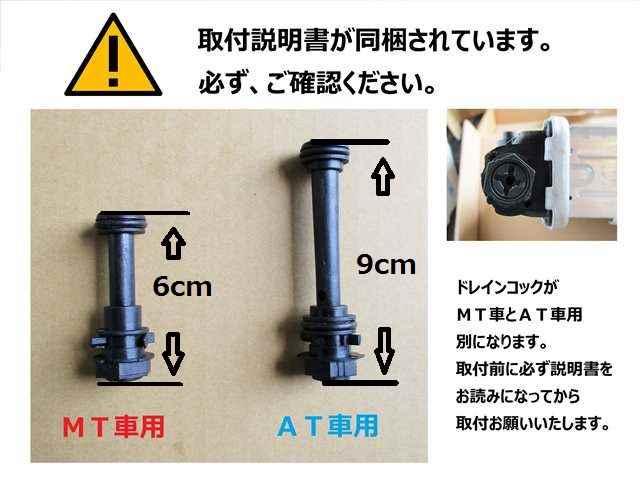 取付説明書が同梱されています。
必ず、ご確認ください。

6cm

9cm

ＭＴ車用

ＡＴ車用

ドレインコックが
ＭＴ車とＡＴ車用
別になります。
取付前に必ず説明書を
お読みになってから
取付お願いいたします。