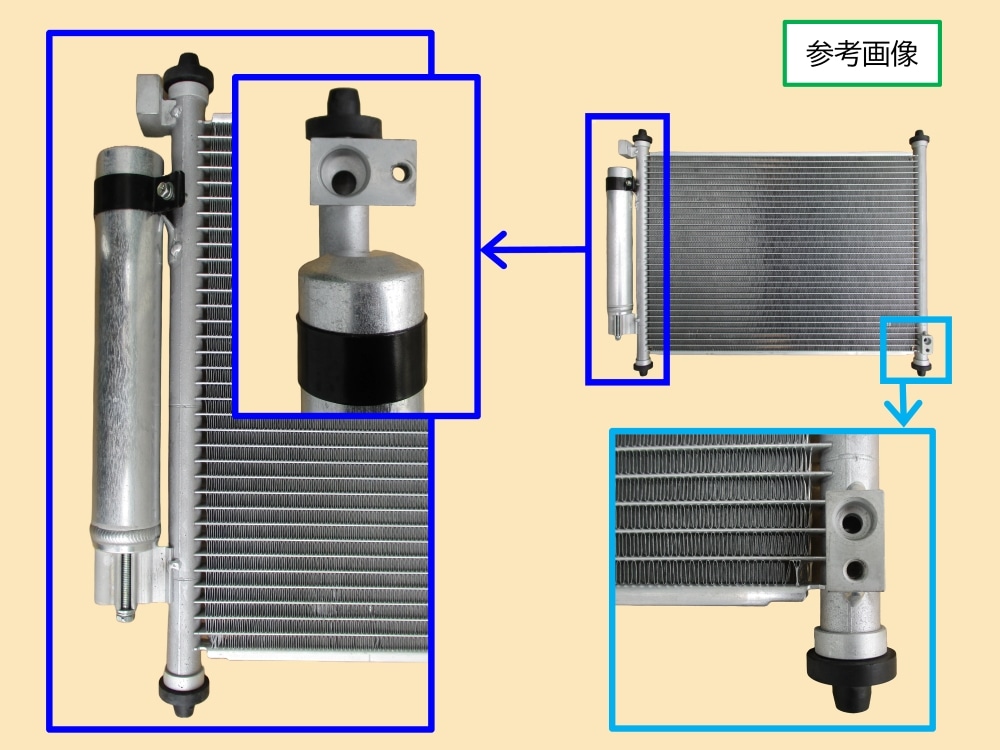 参考画像