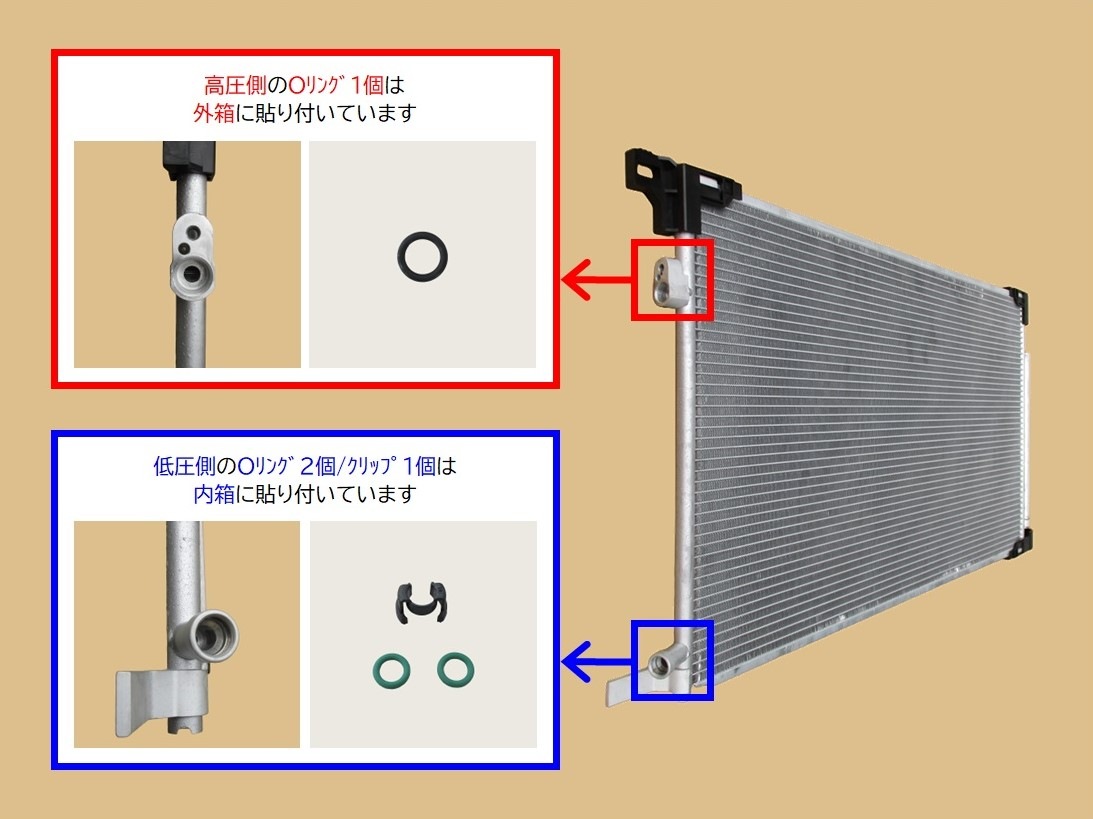 高圧側のOﾘﾝｸﾞ 1個は
外箱に貼り付いています

低圧側のOﾘﾝｸﾞ 2個/ｸﾘｯﾌﾟ 1個は
内箱に貼り付いています