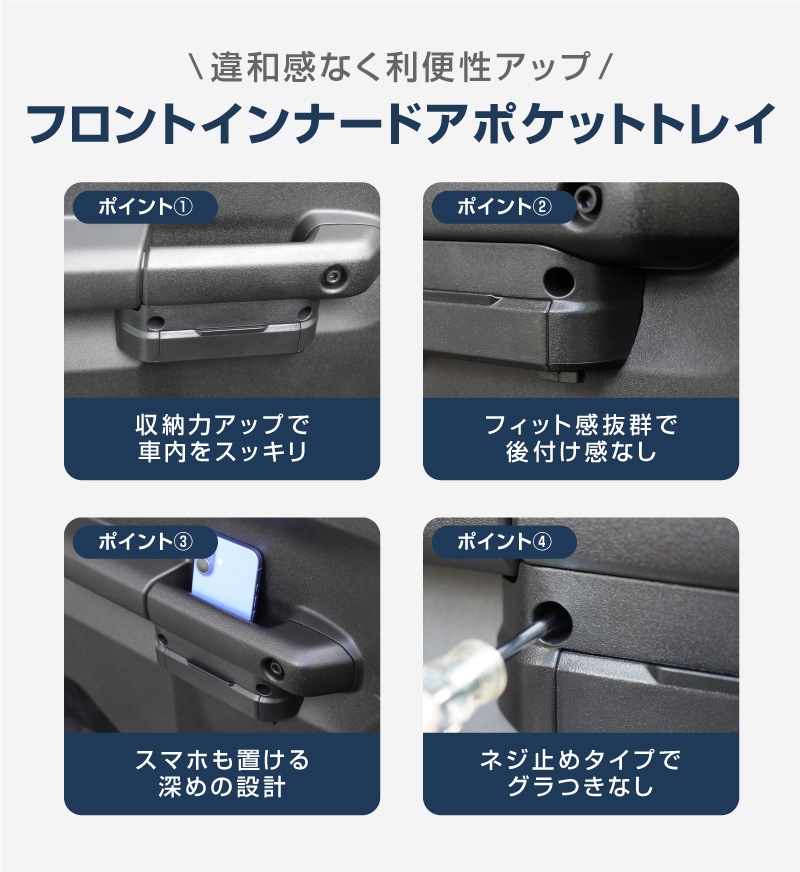 \ 違和感なく利便性アップ /

フロントインナードアポケットトレイ

ポイント①

収納力アップで
車内をスッキリ

ポイント②

フィット感抜群で
後付け感なし

ポイント③

スマホも置ける
深めの設計

ポイント④

ネジ止めタイプで
グラつきなし