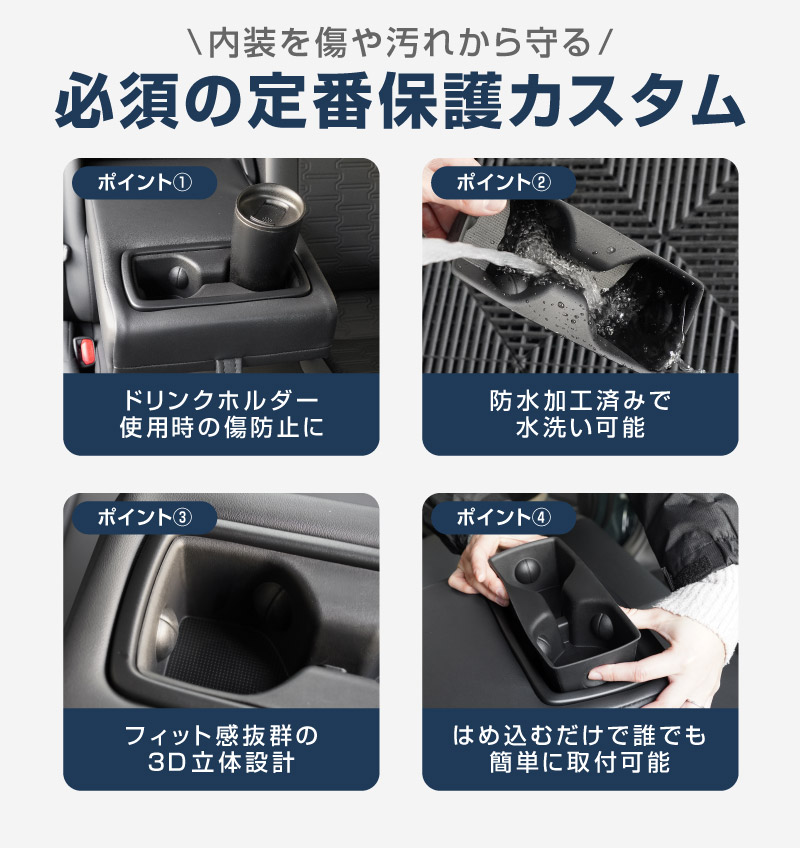 \内装を傷や汚れから守る/

必須の定番保護カスタム

ポイント①

ドリンクホルダー使用時の傷防止に

ポイント②

防水加工済みで水洗い可能

ポイント③

フィット感抜群の3D立体設計

ポイント④

はめ込むだけで誰でも簡単に取付可能