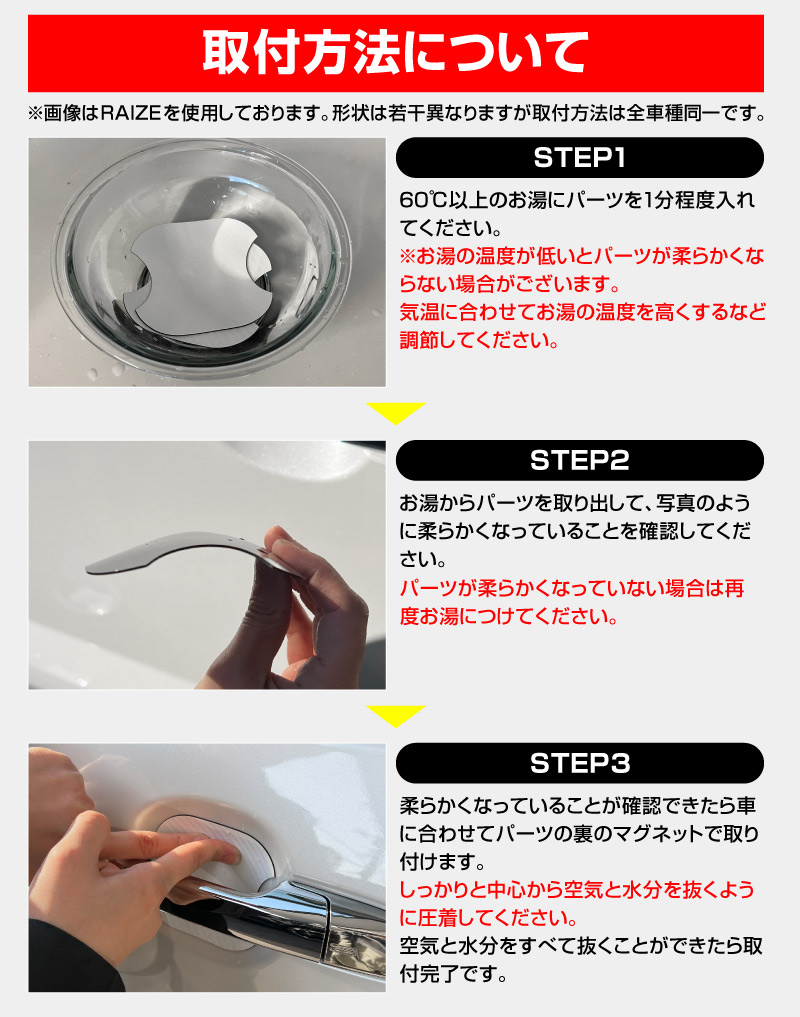 取付方法について

※画像はRAIZEを使用しております。形状は若干異なりますが取付方法は全車種同一です。

STEP1

60℃以上のお湯にパーツを1分程度入れてください。
※お湯の温度が低いとパーツが柔らかくならない場合がございます。
気温に合わせてお湯の温度を高くするなど調節してください。

STEP2

お湯からパーツを取り出して、写真のように柔らかくなっていることを確認してください。
パーツが柔らかくなっていない場合は再度お湯につけてください。

STEP3

柔らかくなっていることが確認できたら車に合わせてパーツの裏のマグネットで取り付けます。
しっかりと中心から空気と水分を抜くように圧着してください。
空気と水分をすべて抜くことができたら取付完了です。