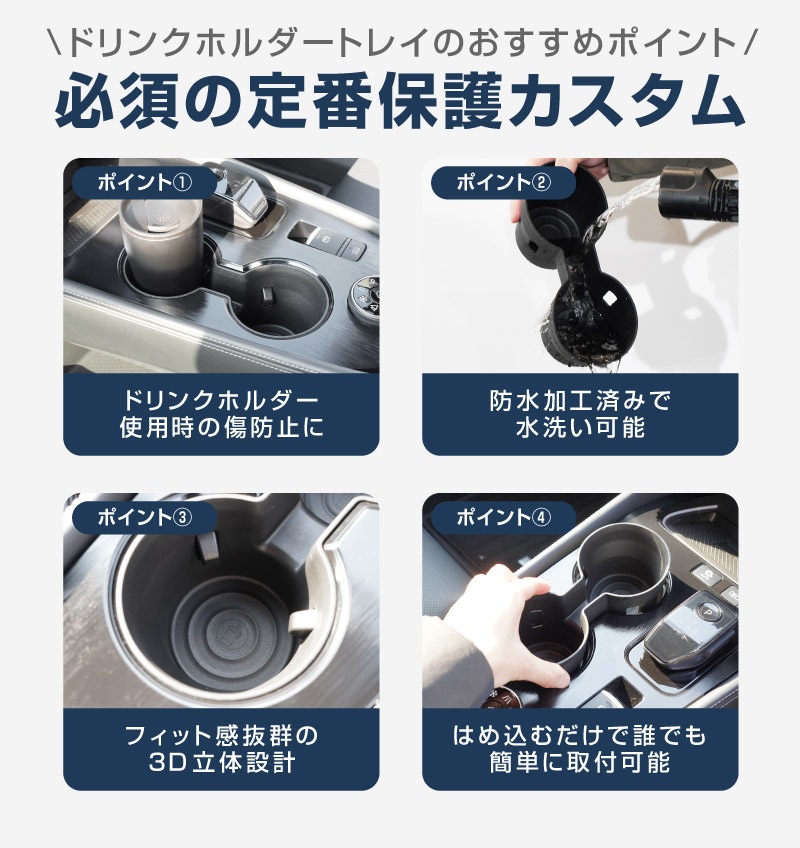 \ドリンクホルダートレイのおすすめポイント/
必須の定番保護カスタム

ポイント①
ドリンクホルダー使用時の傷防止に

ポイント②
防水加工済みで水洗い可能

ポイント③
フィット感抜群の3D立体設計

ポイント④
はめ込むだけで誰でも簡単に取付可能