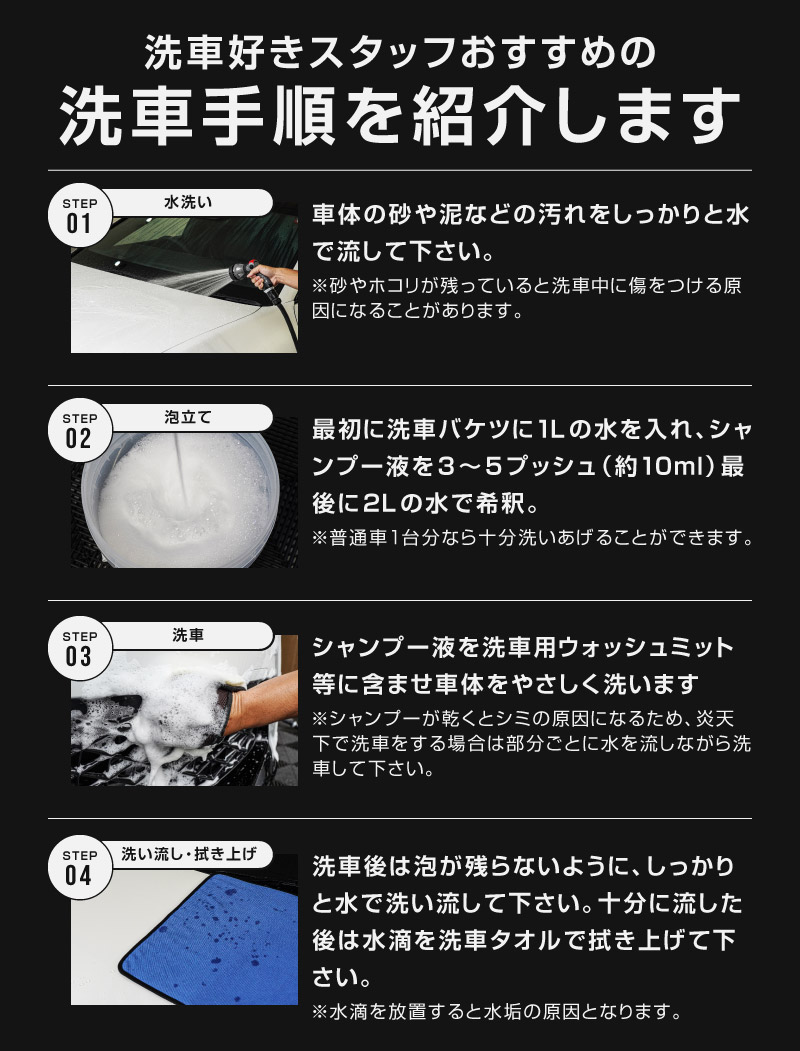 洗車好きスタッフおすすめの
洗車手順を紹介します

STEP 01
水洗い
車体の砂や泥などの汚れをしっかりと水で流して下さい。
※砂やホコリが残っていると洗車中に傷をつける原因になることがあります。

STEP 02
泡立て
最初に洗車バケツに1Lの水を入れ、シャンプー液を3～5プッシュ（約10ml）最後に2Lの水で希釈。
※普通車1台分なら十分洗いあげることができます。

STEP 03
洗車
シャンプー液を洗車用ウォッシュミット等に含ませ車体をやさしく洗います
※シャンプーが乾くとシミの原因になるため、炎天下で洗車をする場合は部分ごとに水を流しながら洗車して下さい。

STEP 04
洗い流し・拭き上げ
洗車後は泡が残らないように、しっかりと水で洗い流して下さい。十分に流した後は水滴を洗車タオルで拭き上げて下さい。
※水滴を放置すると水垢の原因となります。