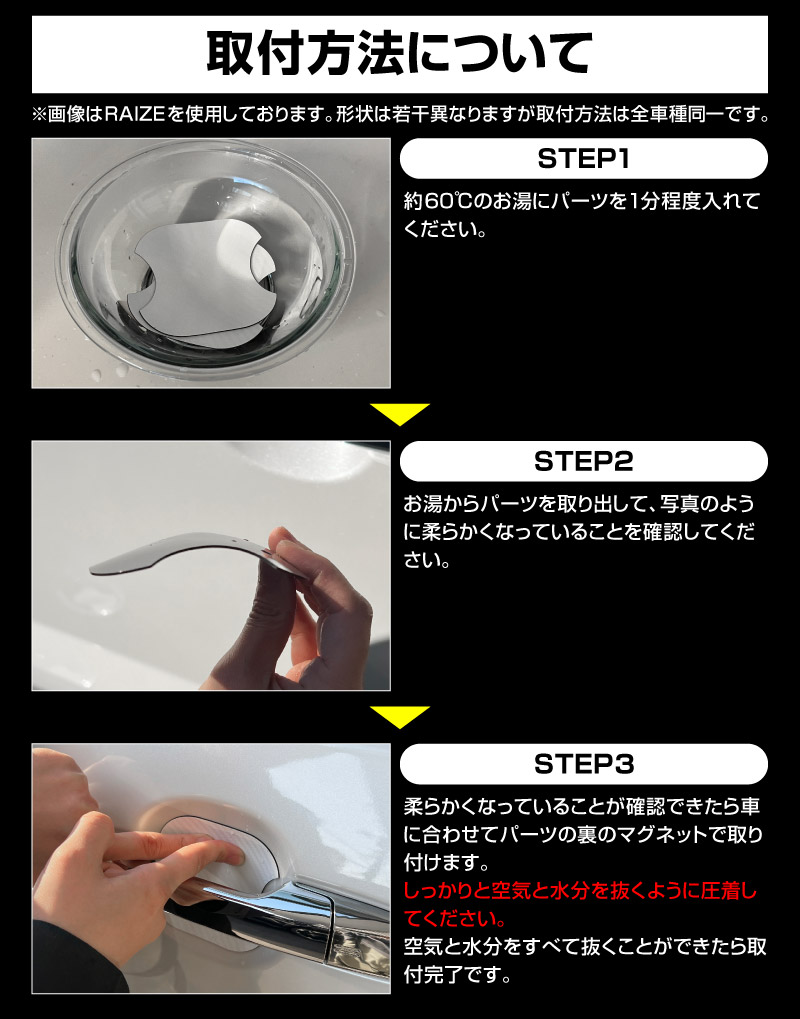 取付方法について

※画像はRAIZEを使用しております。形状は若干異なりますが取付方法は全車種同一です。

STEP1

約60℃のお湯にパーツを1分程度入れてください。

STEP2

お湯からパーツを取り出して、写真のように柔らかくなっていることを確認してください。

STEP3

柔らかくなっていることが確認できたら車に合わせてパーツの裏のマグネットで取り付けます。
しっかりと空気と水分を抜くように圧着してください。
空気と水分をすべて抜くことができたら取付完了です。