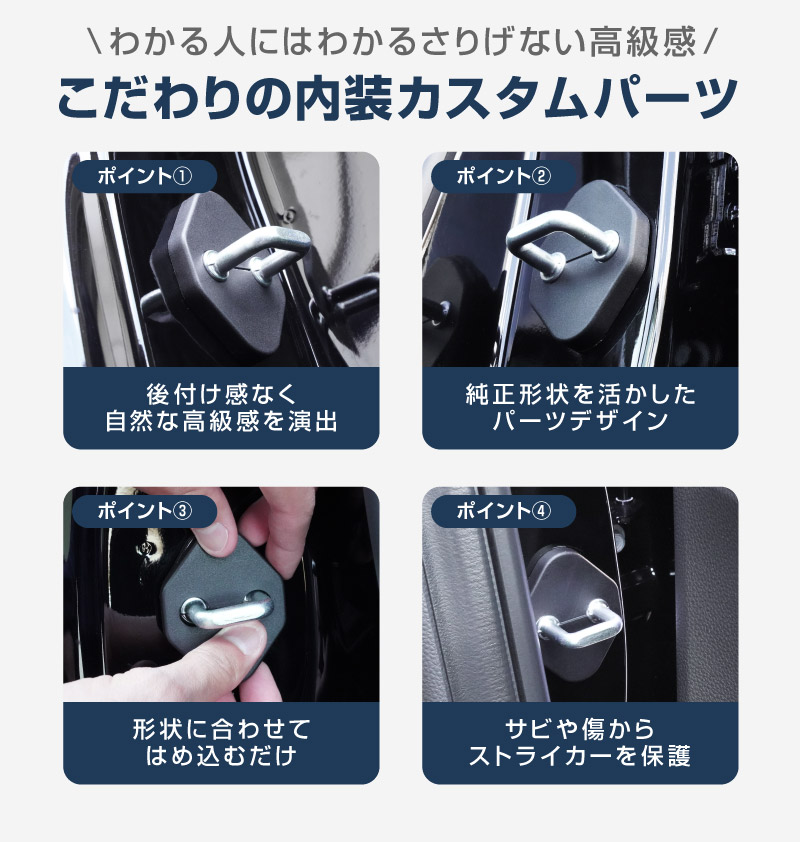 \ わかる人にはわかるさりげない高級感 /

こだわりの内装カスタムパーツ

ポイント①

後付け感なく
自然な高級感を演出

ポイント②

純正形状を活かした
パーツデザイン

ポイント③

形状に合わせて
はめ込むだけ

ポイント④

サビや傷から
ストライカーを保護