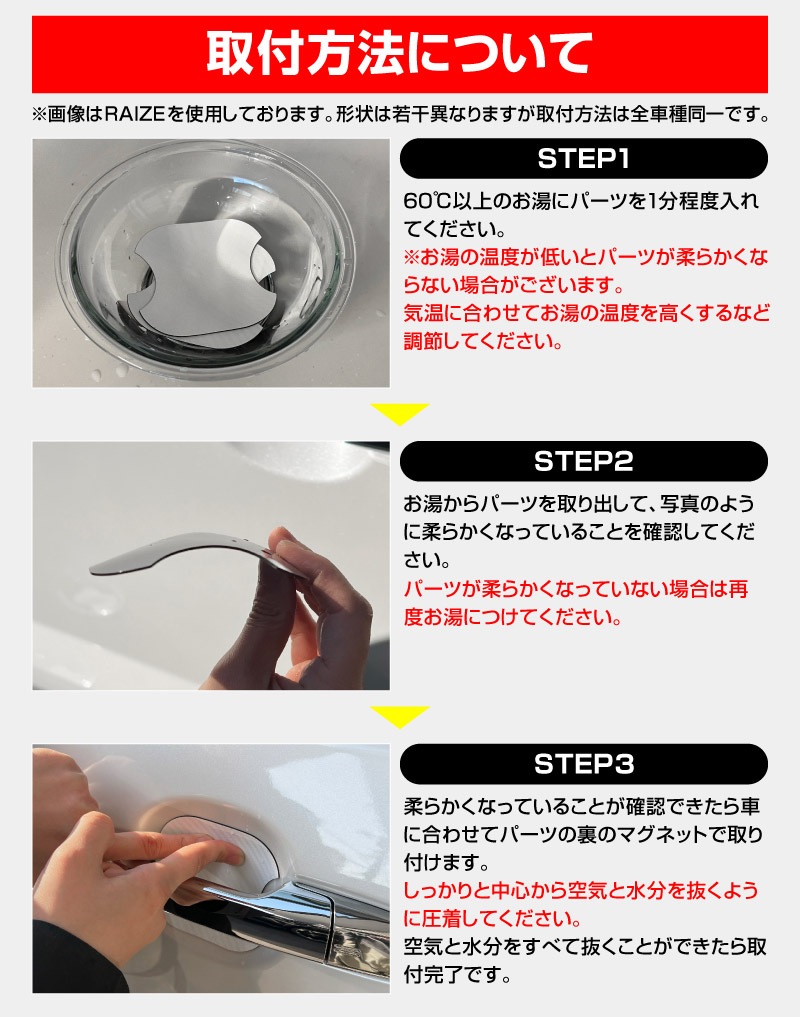 取付方法について

※画像はRAIZEを使用しております。形状は若干異なりますが取付方法は全車種同一です。

STEP1

60℃以上のお湯にパーツを1分程度入れてください。
※お湯の温度が低いとパーツが柔らかくならない場合がございます。
気温に合わせてお湯の温度を高くするなど調節してください。

STEP2

お湯からパーツを取り出して、写真のように柔らかくなっていることを確認してください。
パーツが柔らかくなっていない場合は再度お湯につけてください。

STEP3

柔らかくなっていることが確認できたら車に合わせてパーツの裏のマグネットで取り付けます。
しっかりと中心から空気と水分を抜くように圧着してください。
空気と水分をすべて抜くことができたら取付完了です。