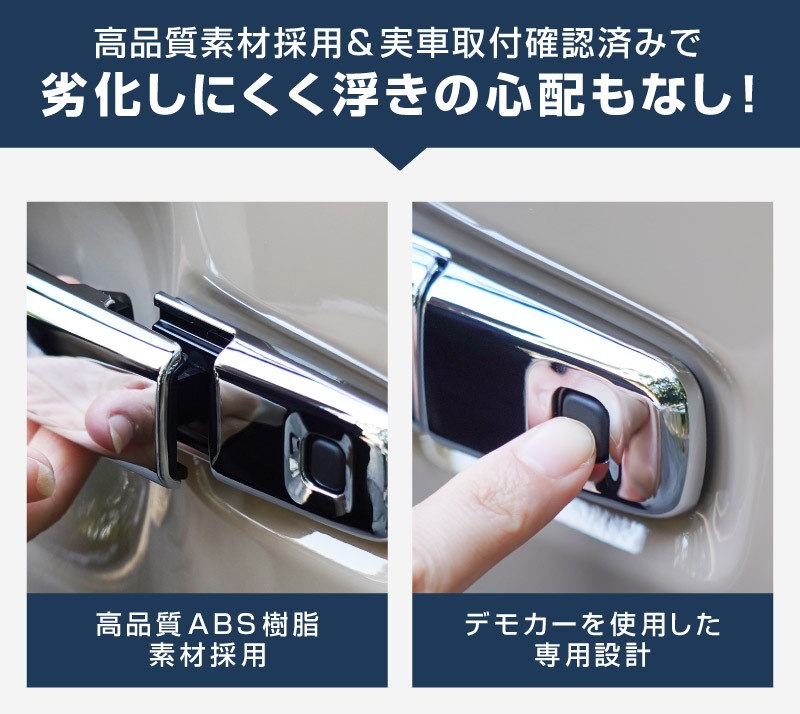 高品質素材採用＆実車取付確認済みで
劣化しにくく浮きの心配もなし！

高品質ABS樹脂
素材採用

デモカーを使用した
専用設計