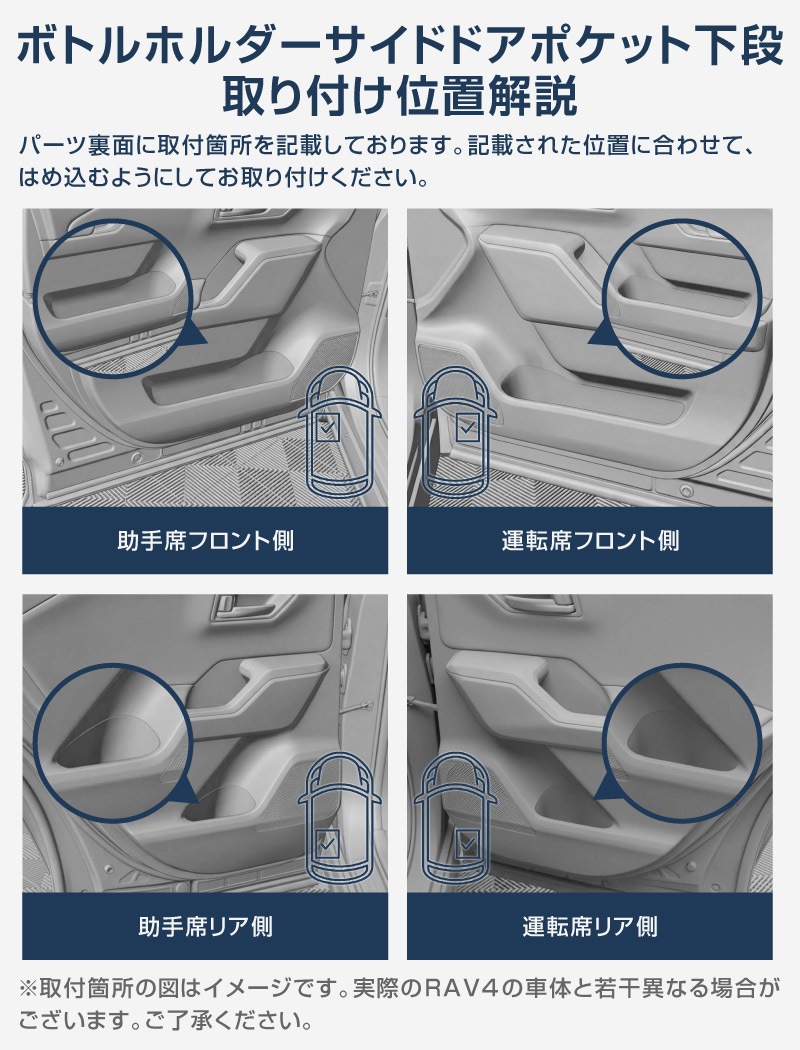 ボトルホルダーサイドドアポケット下段
取り付け位置解説

パーツ裏面に取付箇所を記載しております。記載された位置に合わせて、はめ込むようにしてお取り付けください。

助手席フロント側

運転席フロント側

助手席リア側

運転席リア側

※取付箇所の図はイメージです。実際のRAV4の車体と若干異なる場合がございます。ご了承ください。