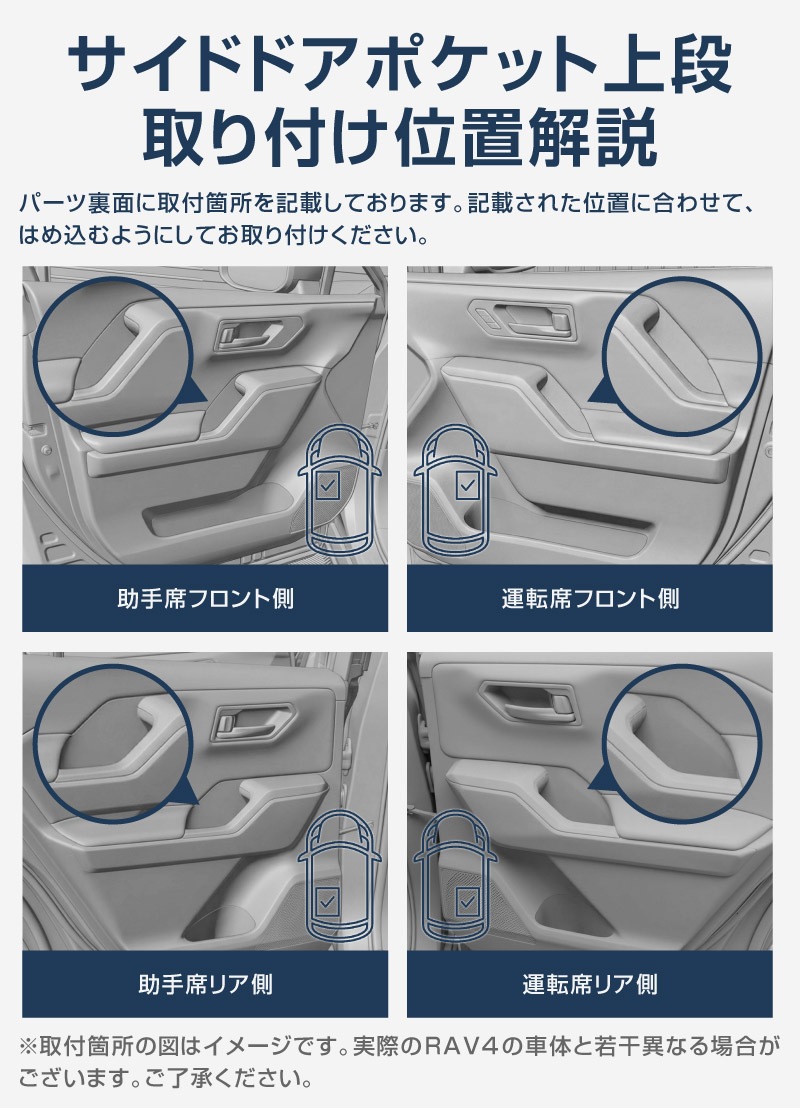 サイドドアポケット上段
取り付け位置解説

パーツ裏面に取付箇所を記載しております。記載された位置に合わせて、はめ込むようにしてお取り付けください。

助手席フロント側

運転席フロント側

助手席リア側

運転席リア側

※取付箇所の図はイメージです。実際のRAV4の車体と若干異なる場合がございます。ご了承ください。