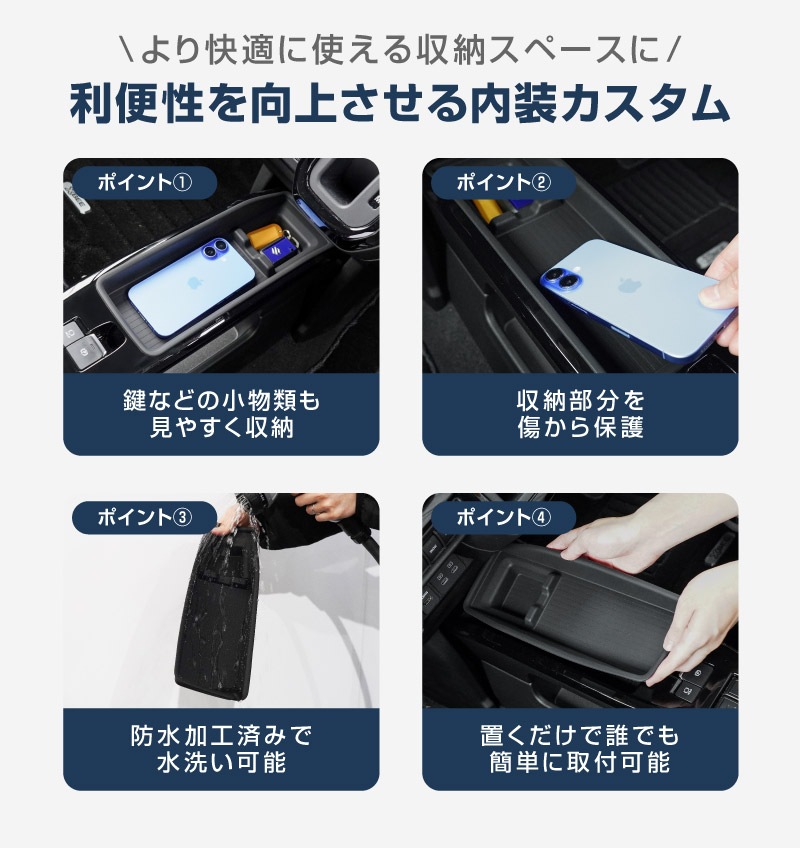 \より快適に使える収納スペースに/
利便性を向上させる内装カスタム

ポイント①
鍵などの小物類も見やすく収納

ポイント②
収納部分を傷から保護

ポイント③
防水加工済みで水洗い可能

ポイント④
置くだけで誰でも簡単に取付可能