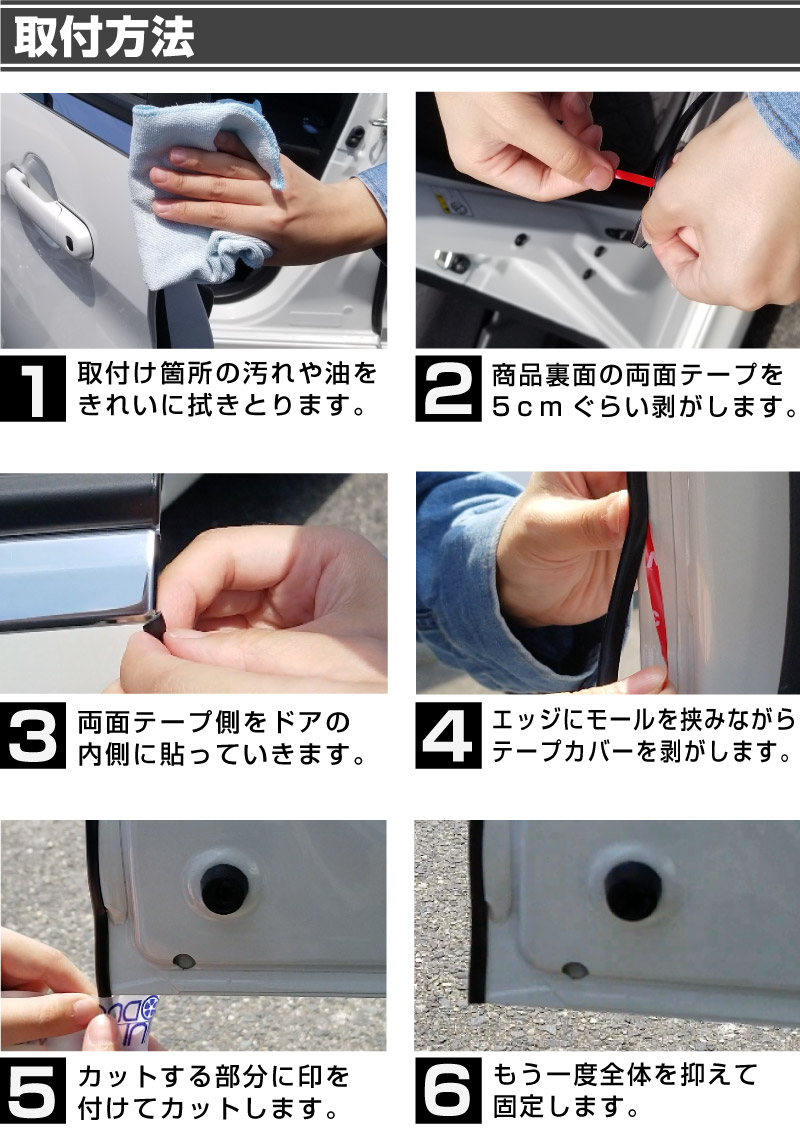 取付方法

1 取付け箇所の汚れや油をきれいに拭きとります。

2 商品裏面の両面テープを５ｃｍぐらい剥がします。

3 両面テープ側をドアの内側に貼っていきます。

4 エッジにモールを挟みながらテープカバーを剥がします。

5 カットする部分に印を付けてカットします。

6 もう一度全体を抑えて固定します。