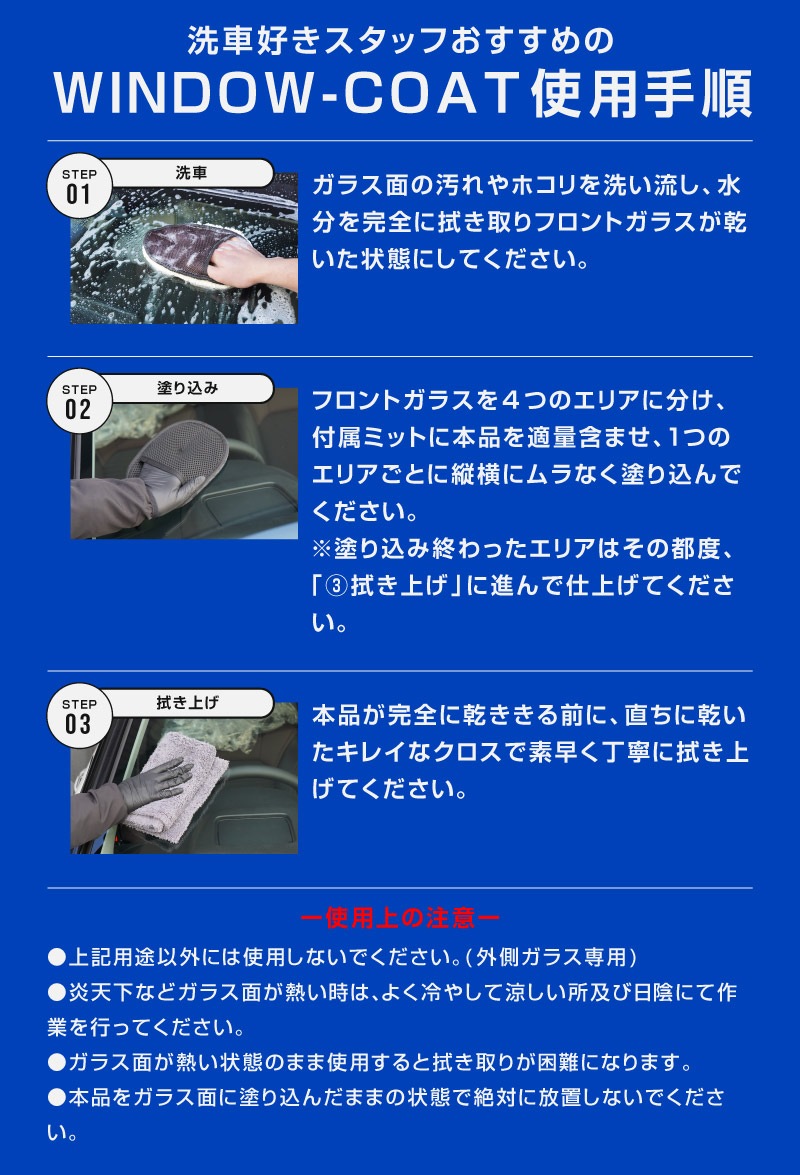 洗車好きスタッフおすすめの

WINDOW-COAT使用手順

STEP 01

洗車

ガラス面の汚れやホコリを洗い流し、水分を完全に拭き取りフロントガラスが乾いた状態にしてください。

STEP 02

塗り込み

フロントガラスを４つのエリアに分け、付属ミットに本品を適量含ませ、1つのエリアごとに縦横にムラなく塗り込んでください。
※塗り込み終わったエリアはその都度、「③拭き上げ」に進んで仕上げてください。

STEP 03

拭き上げ

本品が完全に乾ききる前に、直ちに乾いたキレイなクロスで素早く丁寧に拭き上げてください。

ー使用上の注意ー

●上記用途以外には使用しないでください。(外側ガラス専用)
●炎天下などガラス面が熱い時は、よく冷やして涼しい所及び日陰にて作業を行ってください。
●ガラス面が熱い状態のまま使用すると拭き取りが困難になります。
●本品をガラス面に塗り込んだままの状態で絶対に放置しないでください。