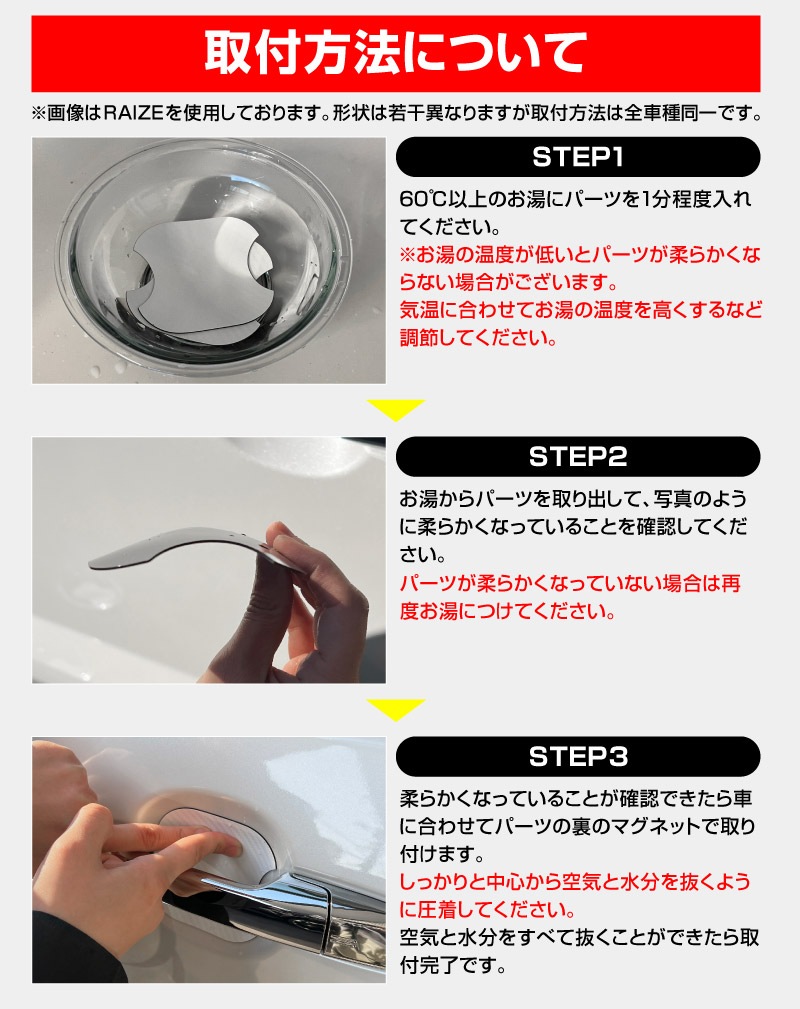 取付方法について

※画像はRAIZEを使用しております。形状は若干異なりますが取付方法は全車種同一です。

STEP1

60℃以上のお湯にパーツを1分程度入れてください。
※お湯の温度が低いとパーツが柔らかくならない場合がございます。
気温に合わせてお湯の温度を高くするなど調節してください。

STEP2

お湯からパーツを取り出して、写真のように柔らかくなっていることを確認してください。
パーツが柔らかくなっていない場合は再度お湯につけてください。

STEP3

柔らかくなっていることが確認できたら車に合わせてパーツの裏のマグネットで取り付けます。
しっかりと中心から空気と水分を抜くように圧着してください。
空気と水分をすべて抜くことができたら取付完了です。