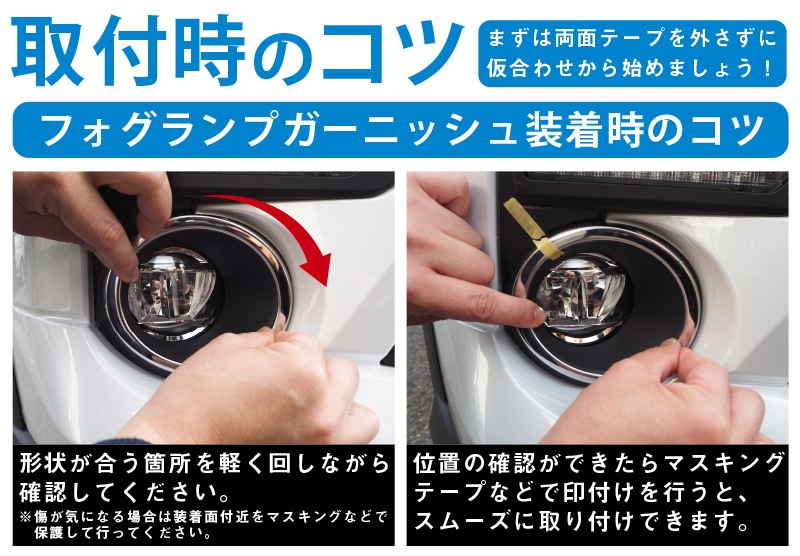 取付時のコツ

まずは両面テープを外さずに仮合わせから始めましょう！

フォグランプガーニッシュ装着時のコツ

形状が合う箇所を軽く回しながら確認してください。
※傷が気になる場合は装着面付近をマスキングなどで保護して行ってください。

位置の確認ができたらマスキングテープなどで印付けを行うと、スムーズに取り付けできます。