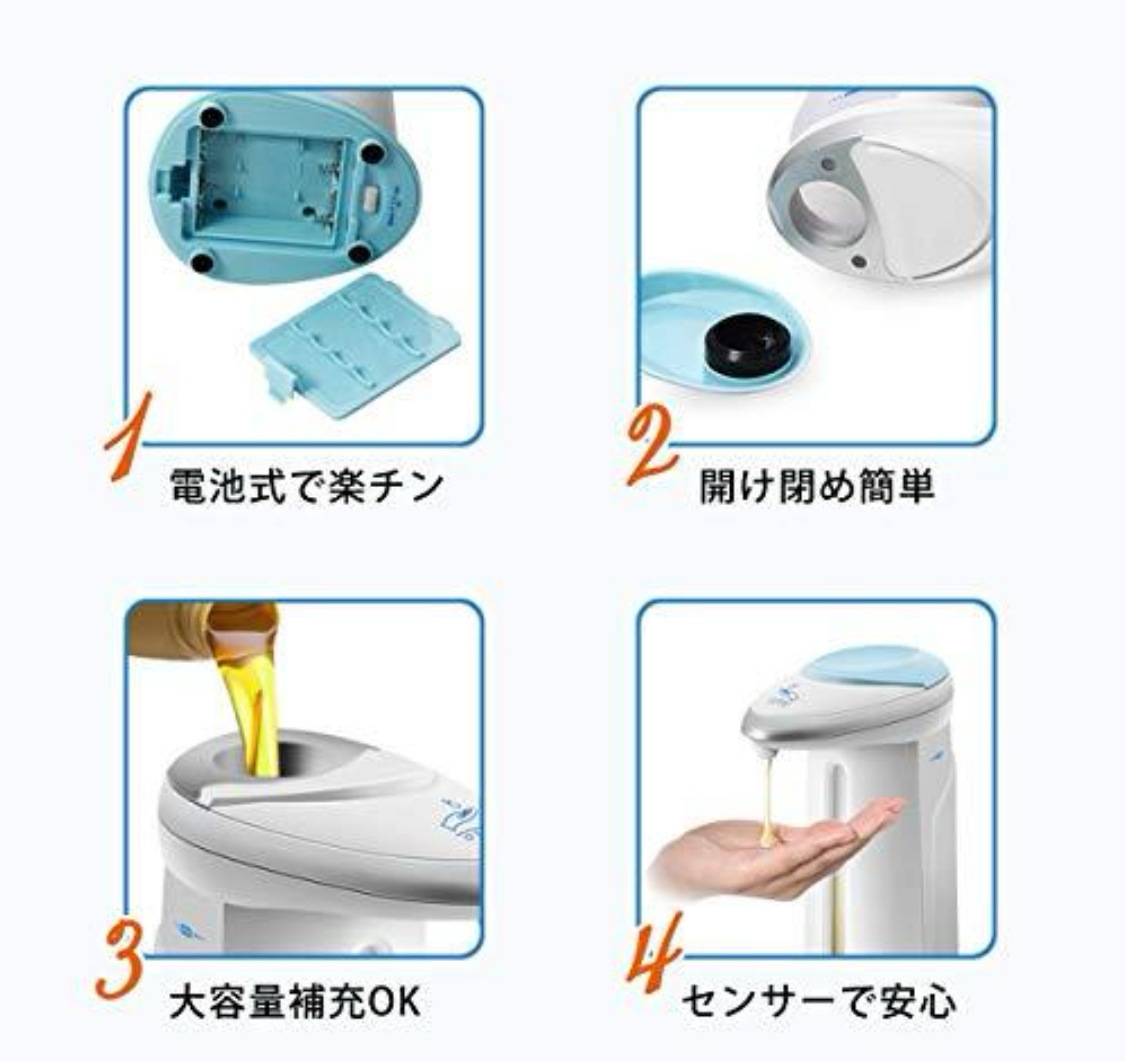 1
電池式で楽チン

2
開け閉め簡単

3
大容量補充OK

4
センサーで安心