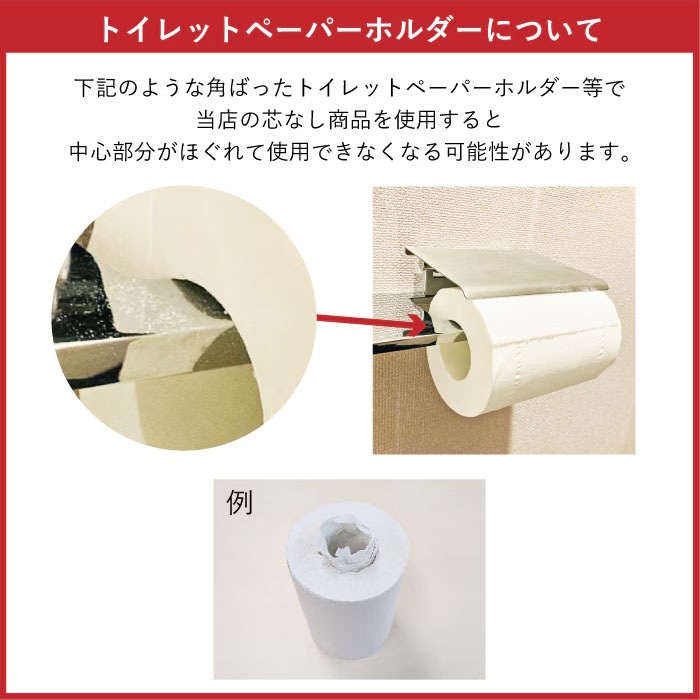 トイレットペーパーホルダーについて

下記のような角ばったトイレットペーパーホルダー等で当店の芯なし商品を使用すると中心部分がほぐれて使用できなくなる可能性があります。

例