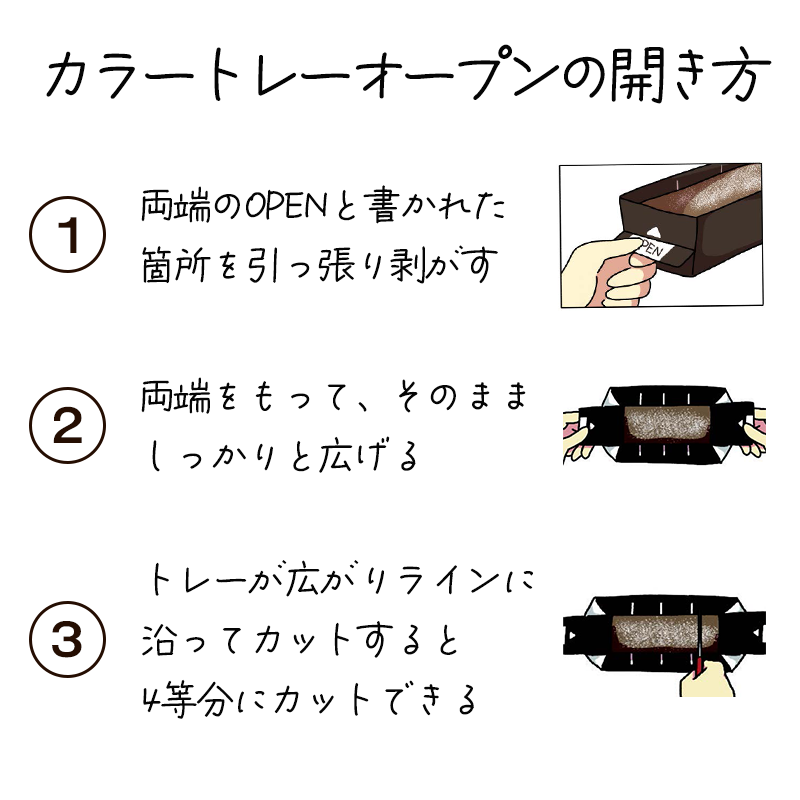 カラートレーオープンの開き方

1 両端のOPENと書かれた箇所を引っ張り剥がす

OPEN

2 両端をもって、そのまましっかりと広げる

3 トレーが広がりラインに沿ってカットすると4等分にカットできる