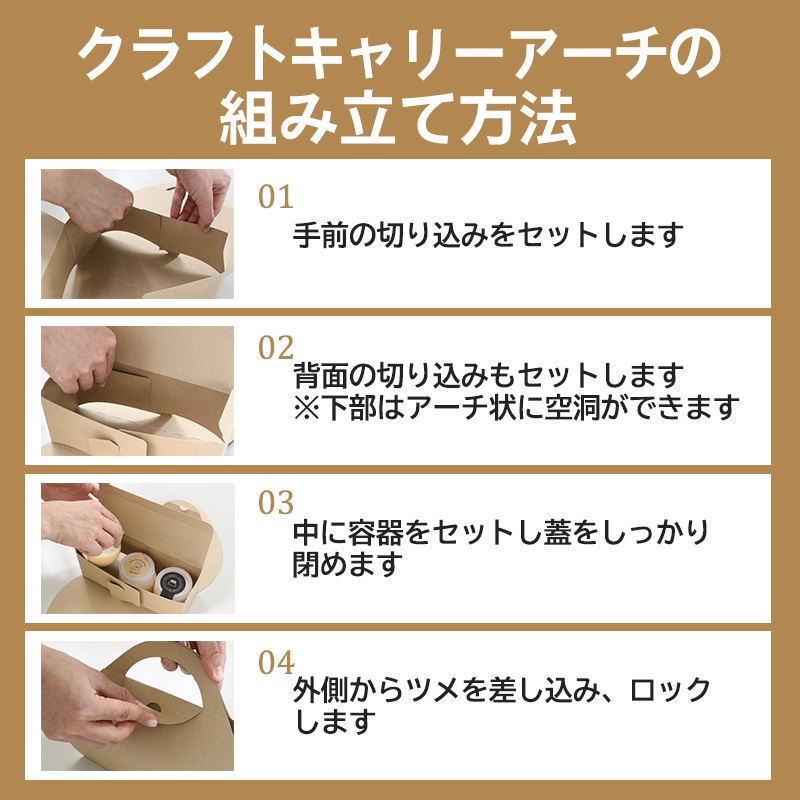 クラフトキャリーアーチの組み立て方法

01
手前の切り込みをセットします

02
背面の切り込みもセットします
※下部はアーチ状に空洞ができます

03
中に容器をセットし蓋をしっかり閉めます

04
外側からツメを差し込み、ロックします