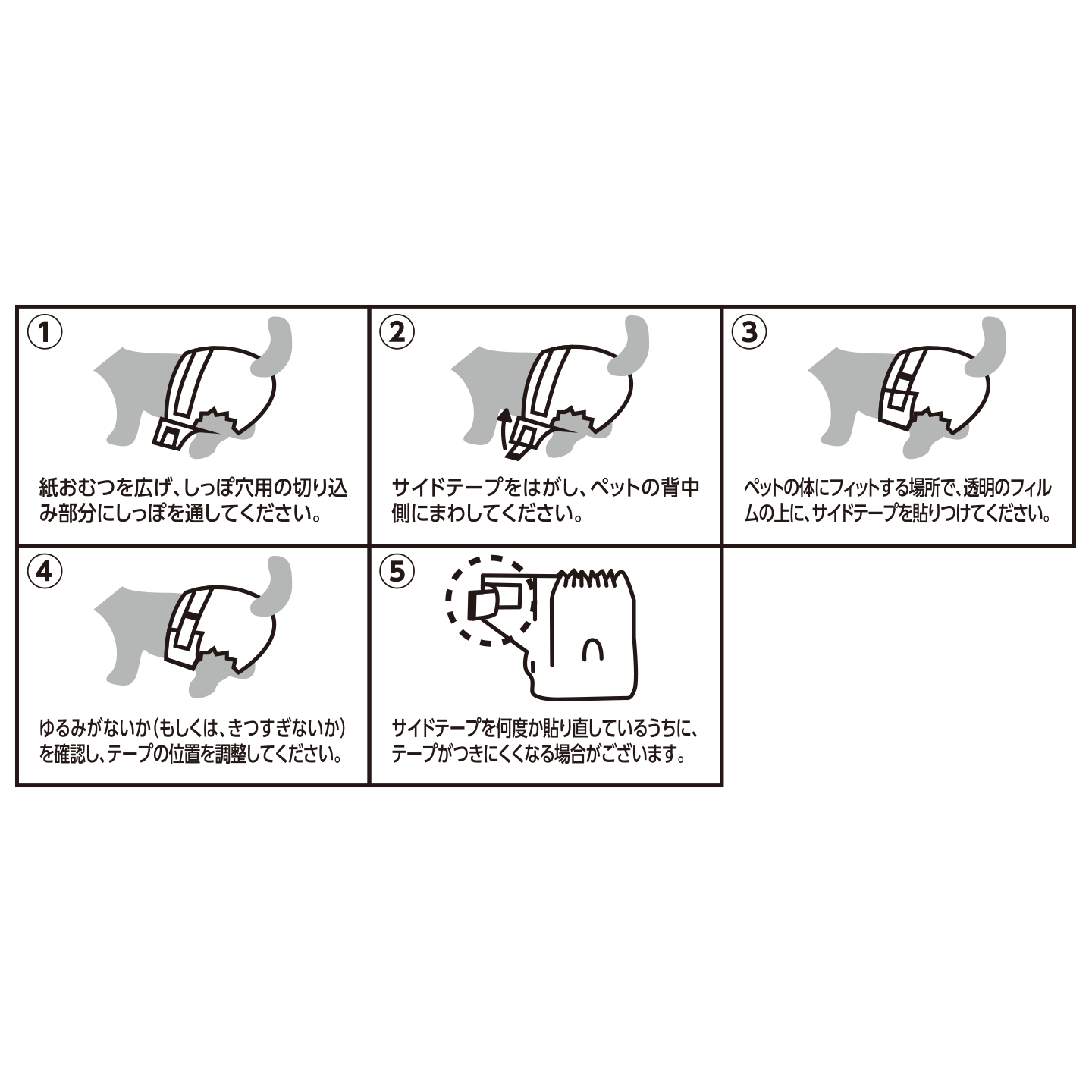 ①

紙おむつを広げ、しっぽ穴用の切り込み部分にしっぽを通してください。

②

サイドテープをはがし、ペットの背中側にまわしてください。

③

ペットの体にフィットする場所で、透明のフィルムの上に、サイドテープを貼りつけてください。

④

ゆるみがないか(もしくは、きつすぎないか)を確認し、テープの位置を調整してください。

⑤

サイドテープを何度か貼り直しているうちに、テープがつきにくくなる場合がございます。