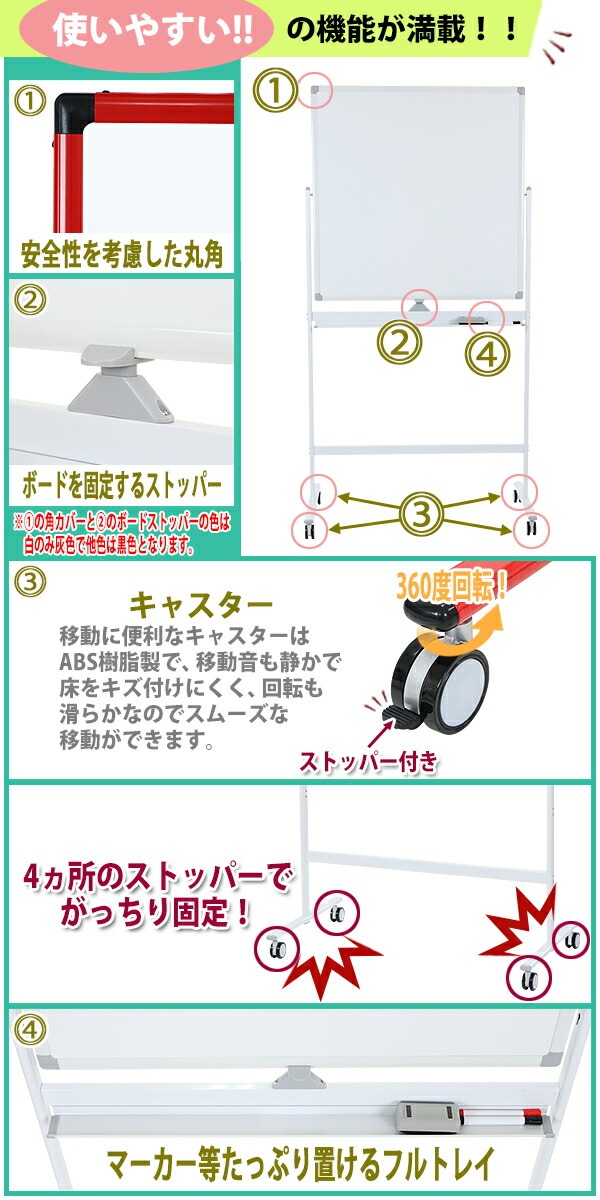 使いやすい!! の機能が満載！！

①

安全性を考慮した丸角

②

ボードを固定するストッパー

※①の角カバーと②のボードストッパーの色は白のみ灰色で他色は黒色となります。

①

②

④

③

③

キャスター

移動に便利なキャスターはABS樹脂製で、移動音も静かで床をキズ付けにくく、回転も滑らかなのでスムーズな移動ができます。

360度回転！

ストッパー付き

4ヵ所のストッパーでがっちり固定！

④

マーカー等たっぷり置けるフルトレイ