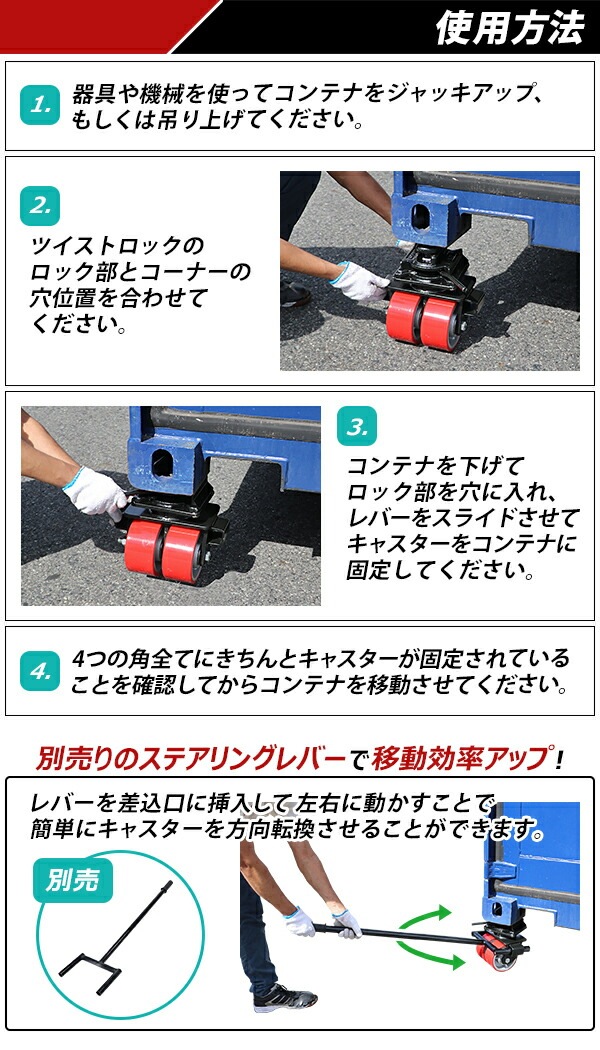 使用方法

1. 器具や機械を使ってコンテナをジャッキアップ、もしくは吊り上げてください。

2. ツイストロックのロック部とコーナーの穴位置を合わせてください。

3. コンテナを下げてロック部を穴に入れ、レバーをスライドさせてキャスターをコンテナに固定してください。

4. 4つの角全てにきちんとキャスターが固定されていることを確認してからコンテナを移動させてください。

別売りのステアリングレバーで移動効率アップ！

レバーを差込口に挿入して左右に動かすことで簡単にキャスターを方向転換させることができます。

別売