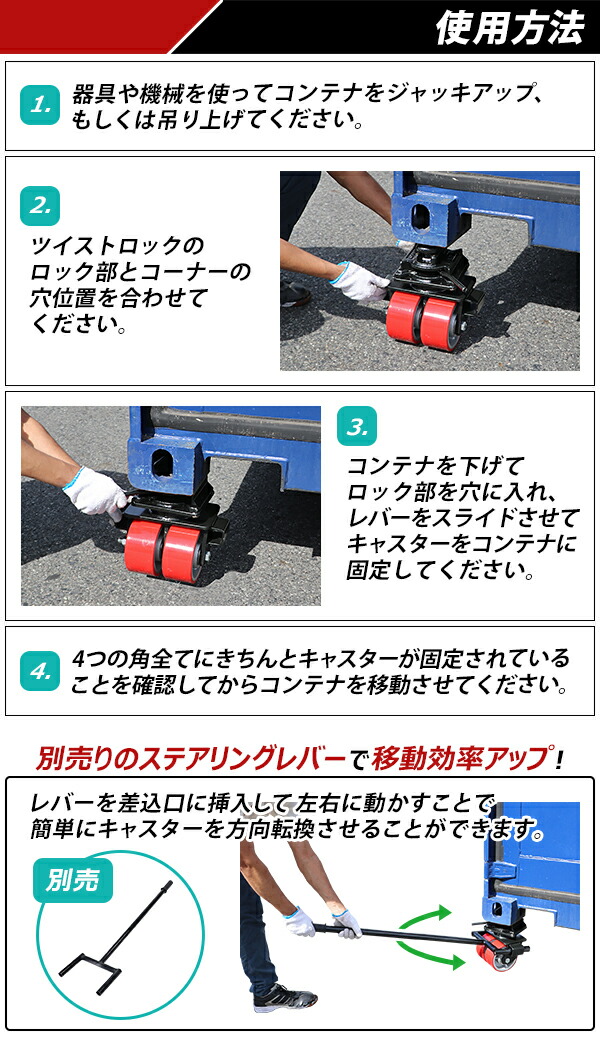 使用方法

1. 器具や機械を使ってコンテナをジャッキアップ、もしくは吊り上げてください。

2. ツイストロックのロック部とコーナーの穴位置を合わせてください。

3. コンテナを下げてロック部を穴に入れ、レバーをスライドさせてキャスターをコンテナに固定してください。

4. 4つの角全てにきちんとキャスターが固定されていることを確認してからコンテナを移動させてください。

別売りのステアリングレバーで移動効率アップ！

レバーを差込口に挿入して左右に動かすことで簡単にキャスターを方向転換させることができます。

別売