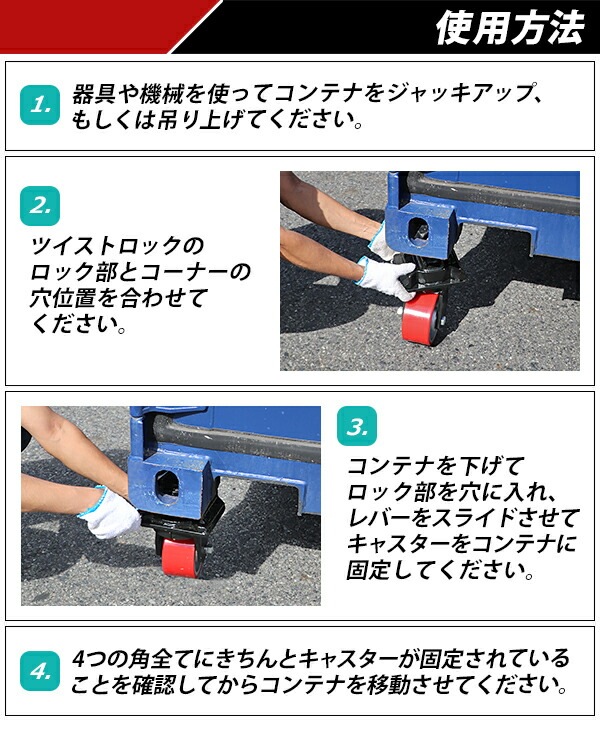 使用方法

1. 器具や機械を使ってコンテナをジャッキアップ、もしくは吊り上げてください。

2. ツイストロックのロック部とコーナーの穴位置を合わせてください。

3. コンテナを下げてロック部を穴に入れ、レバーをスライドさせてキャスターをコンテナに固定してください。

4. 4つの角全てにきちんとキャスターが固定されていることを確認してからコンテナを移動させてください。