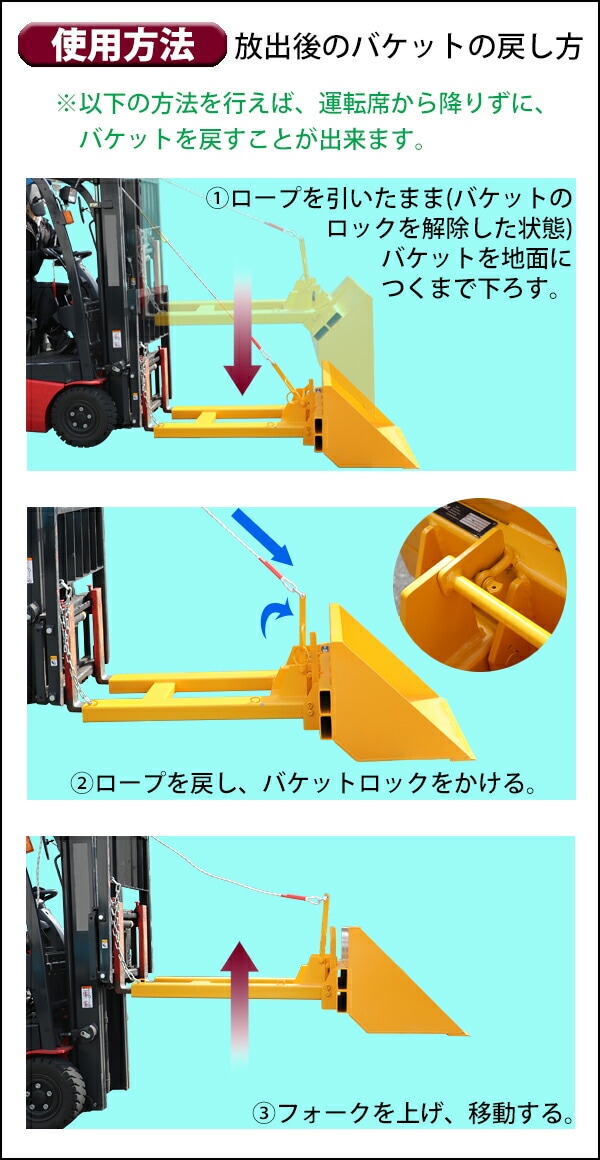 使用方法 放出後のバケットの戻し方

※以下の方法を行えば、運転席から降りずに、バケットを戻すことが出来ます。

①ロープを引いたまま(バケットのロックを解除した状態)バケットを地面につくまで下ろす。

②ロープを戻し、バケットロックをかける。

③フォークを上げ、移動する。