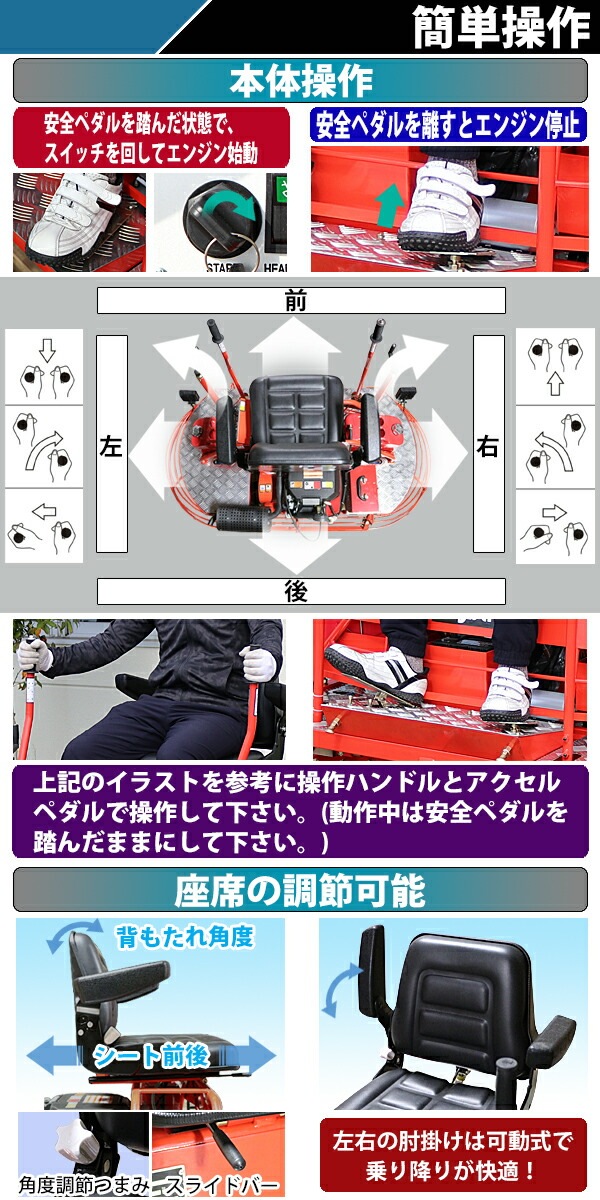 簡単操作

本体操作

安全ペダルを踏んだ状態で、スイッチを回してエンジン始動

安全ペダルを離すとエンジン停止

START HEAT

前

左

右

後

上記のイラストを参考に操作ハンドルとアクセルペダルで操作して下さい。(動作中は安全ペダルを踏んだままにして下さい。)

座席の調節可能

背もたれ角度

シート前後

角度調節つまみ

スライドバー

左右の肘掛けは可動式で乗り降りが快適！