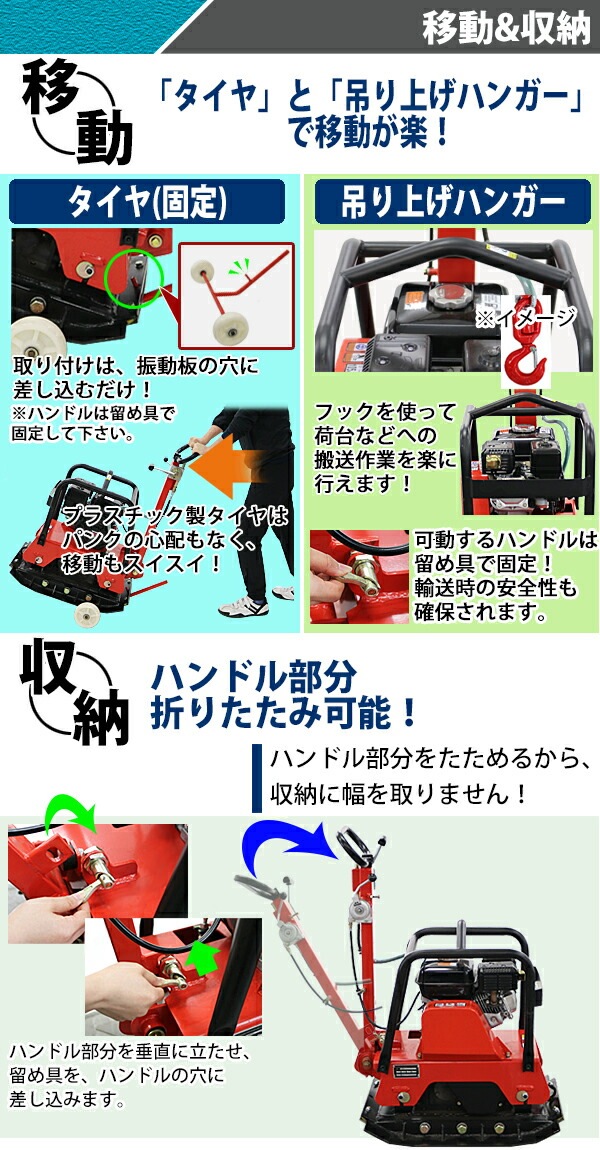 移動&収納

移動

「タイヤ」と「吊り上げハンガー」で移動が楽！

タイヤ(固定)

取り付けは、振動板の穴に差し込むだけ！
※ハンドルは留め具で固定して下さい。

プラスチック製タイヤはパンクの心配もなく、移動もスイスイ！

吊り上げハンガー

※イメージ

フックを使って荷台などへの搬送作業を楽に行えます！

可動するハンドルは留め具で固定！
輸送時の安全性も確保されます。

収納

ハンドル部分
折りたたみ可能！

ハンドル部分をたためるから、収納に幅を取りません！

ハンドル部分を垂直に立たせ、留め具を、ハンドルの穴に差し込みます。