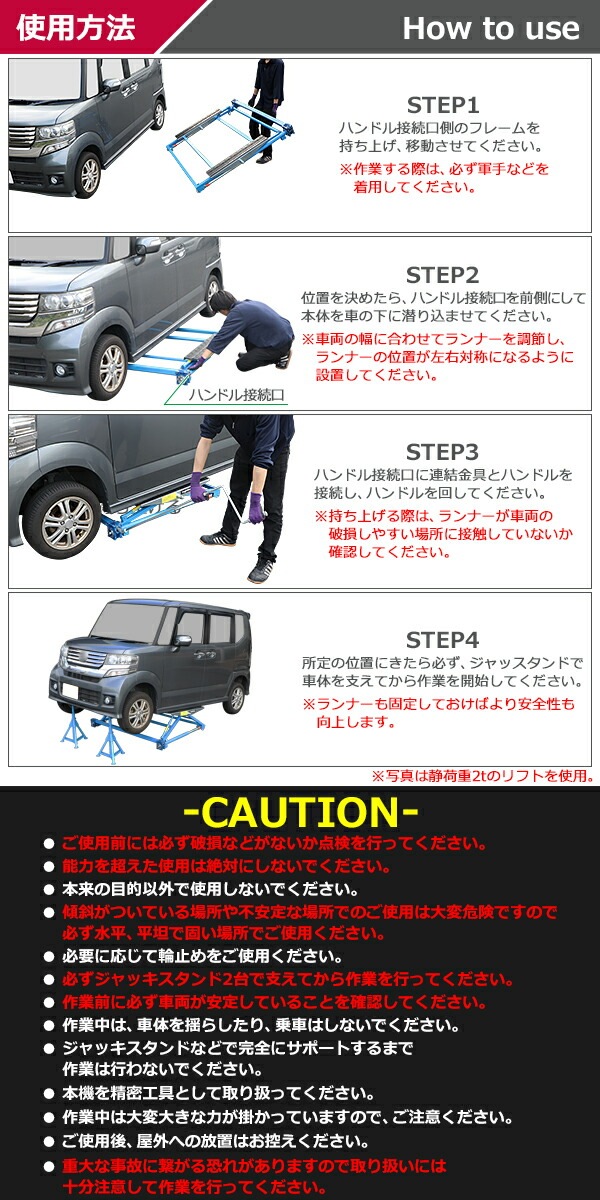 使用方法

How to use

STEP1
ハンドル接続口側のフレームを持ち上げ、移動させてください。
※作業する際は、必ず軍手などを着用してください。

STEP2
位置を決めたら、ハンドル接続口を前側にして本体を車の下に潜り込ませてください。
※車両の幅に合わせてランナーを調節し、ランナーの位置が左右対称になるように設置してください。

ハンドル接続口

STEP3
ハンドル接続口に連結金具とハンドルを接続し、ハンドルを回してください。
※持ち上げる際は、ランナーが車両の破損しやすい場所に接触していないか確認してください。

STEP4
所定の位置にきたら必ず、ジャッスタンドで車体を支えてから作業を開始してください。
※ランナーも固定しておけばより安全性も向上します。

※写真は静荷重2tのリフトを使用。

-CAUTION-

● ご使用前には必ず破損などがないか点検を行ってください。
● 能力を超えた使用は絶対にしないでください。
● 本来の目的以外で使用しないでください。
● 傾斜がついている場所や不安定な場所でのご使用は大変危険ですので必ず水平、平坦で固い場所でご使用ください。
● 必要に応じて輪止めをご使用ください。
● 必ずジャッキスタンド2台で支えてから作業を行ってください。
● 作業前に必ず車両が安定していることを確認してください。
● 作業中は、車体を揺らしたり、乗車はしないでください。
● ジャッキスタンドなどで完全にサポートするまで作業は行わないでください。
● 本機を精密工具として取り扱ってください。
● 作業中は大変大きな力が掛かっていますので、ご注意ください。
● ご使用後、屋外への放置はお控えください。
● 重大な事故に繋がる恐れがありますので取り扱いには十分注意して作業を行ってください。